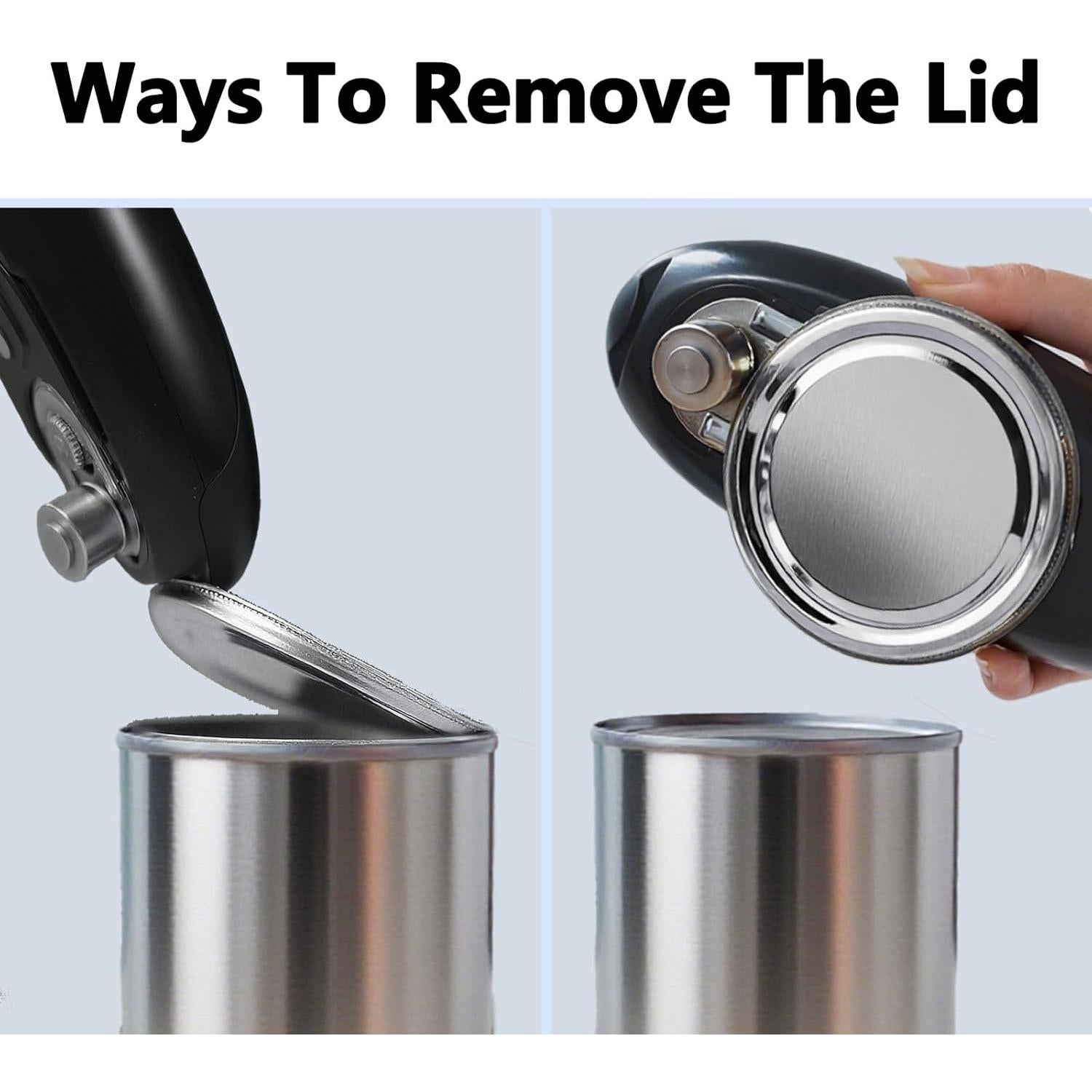 Ways To Remove The Lid