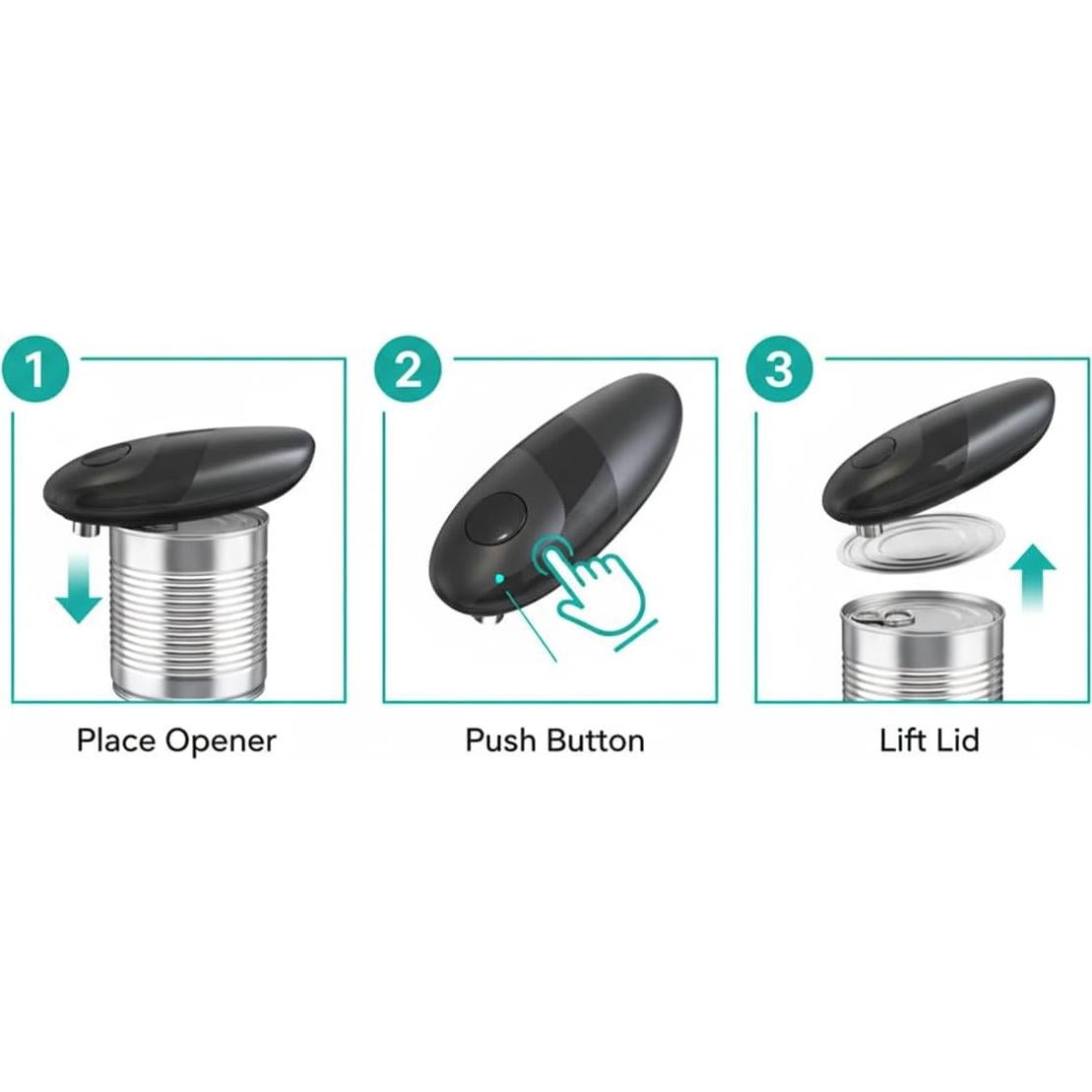 1
Place Opener

2
Push Button

3
Lift Lid