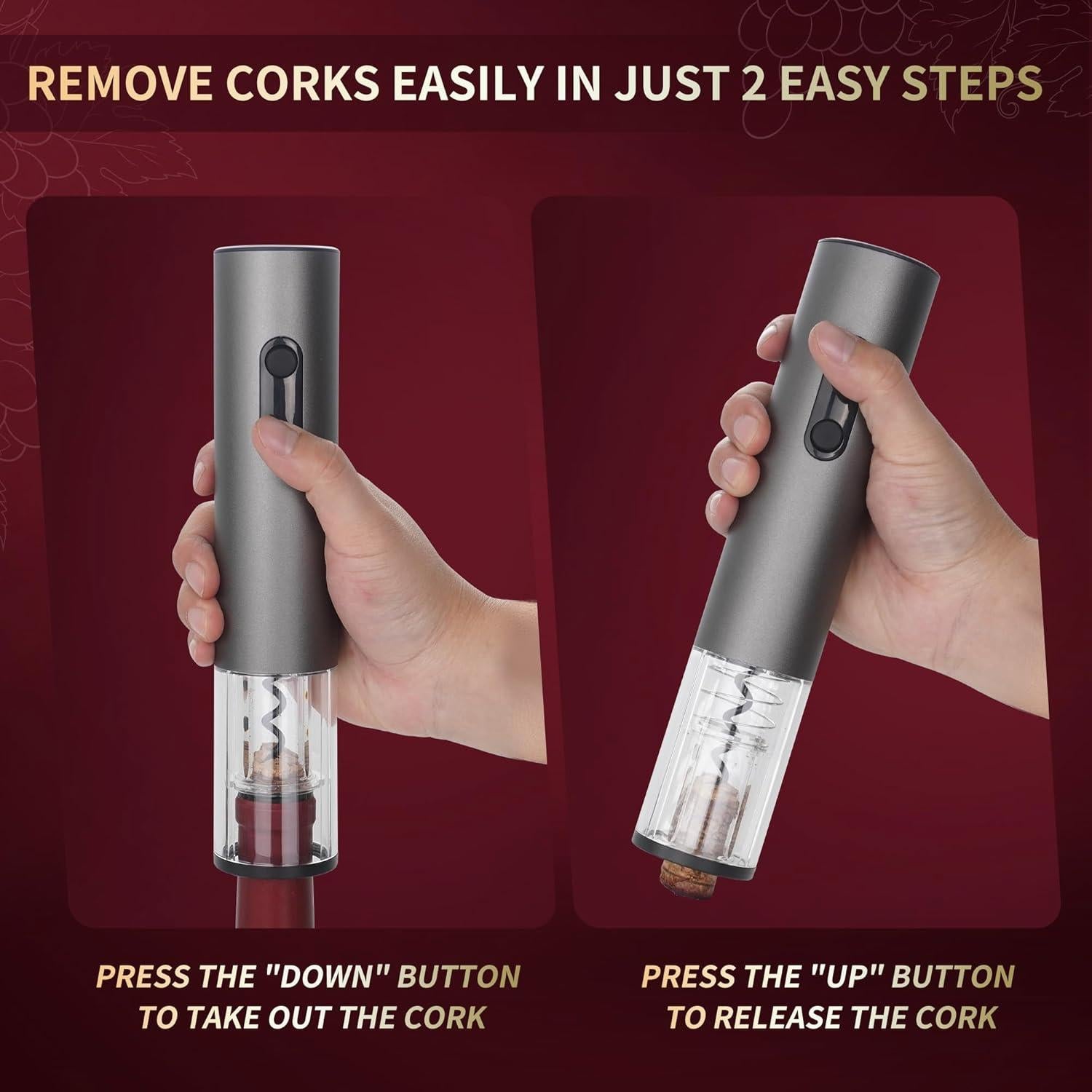 REMOVE CORKS EASILY IN JUST 2 EASY STEPS

PRESS THE "DOWN" BUTTON TO TAKE OUT THE CORK

PRESS THE "UP" BUTTON TO RELEASE THE CORK