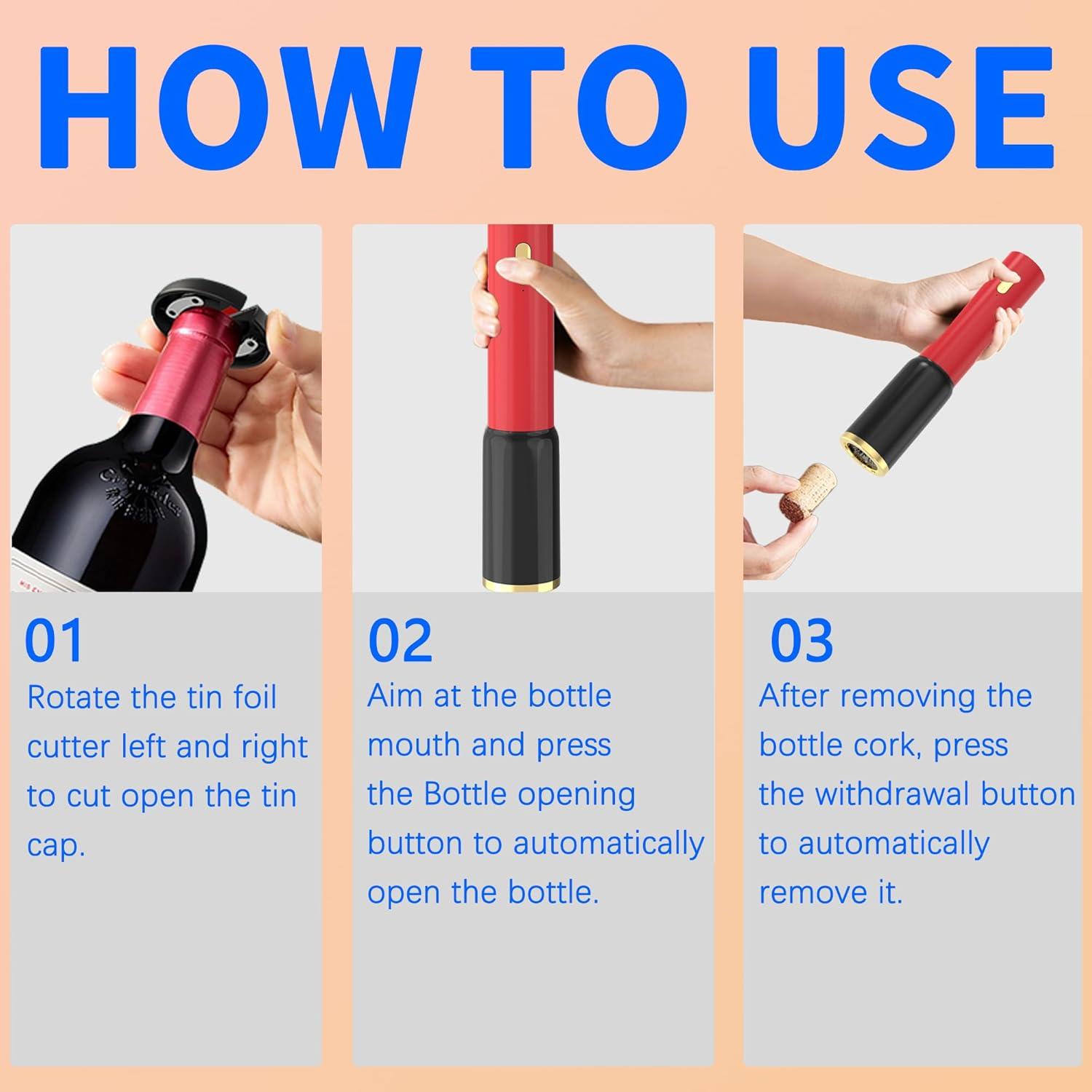 HOW TO USE

01
Rotate the tin foil cutter left and right to cut open the tin cap.

02
Aim at the bottle mouth and press the Bottle opening button to automatically open the bottle.

03
After removing the bottle cork, press the withdrawal button to automatically remove it.