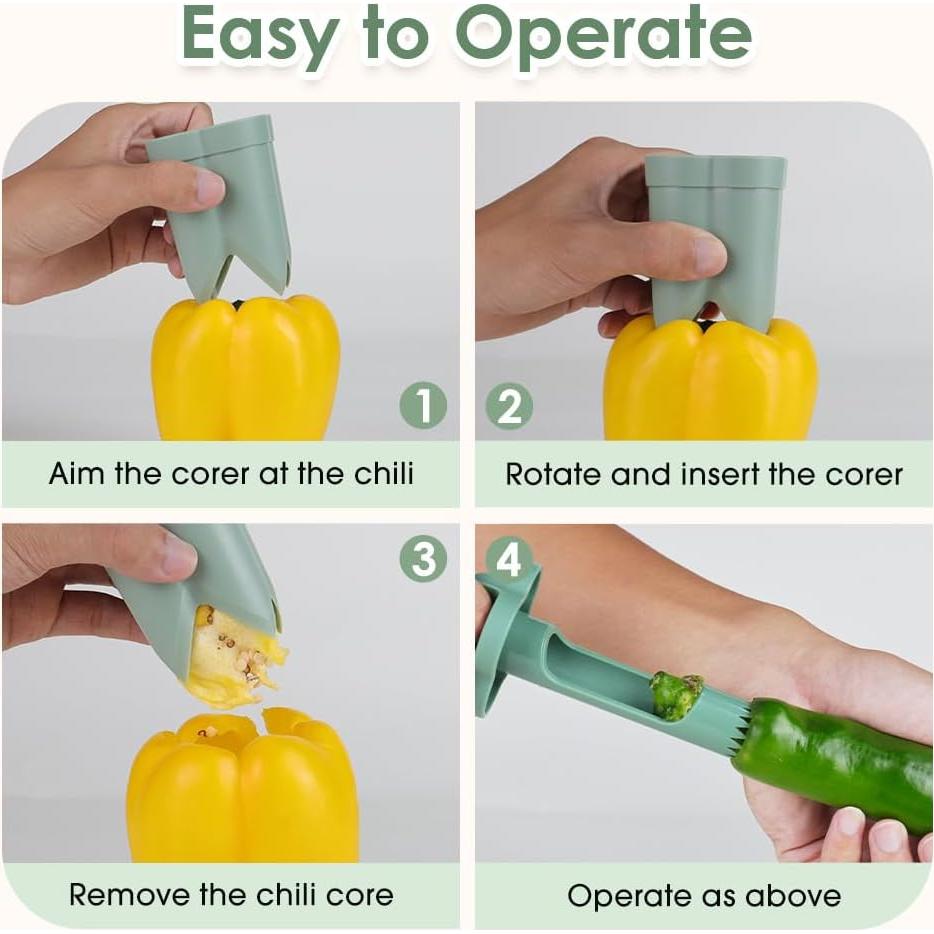 Easy to Operate

1

Aim the corer at the chili

2

Rotate and insert the corer

3

Remove the chili core

4

Operate as above