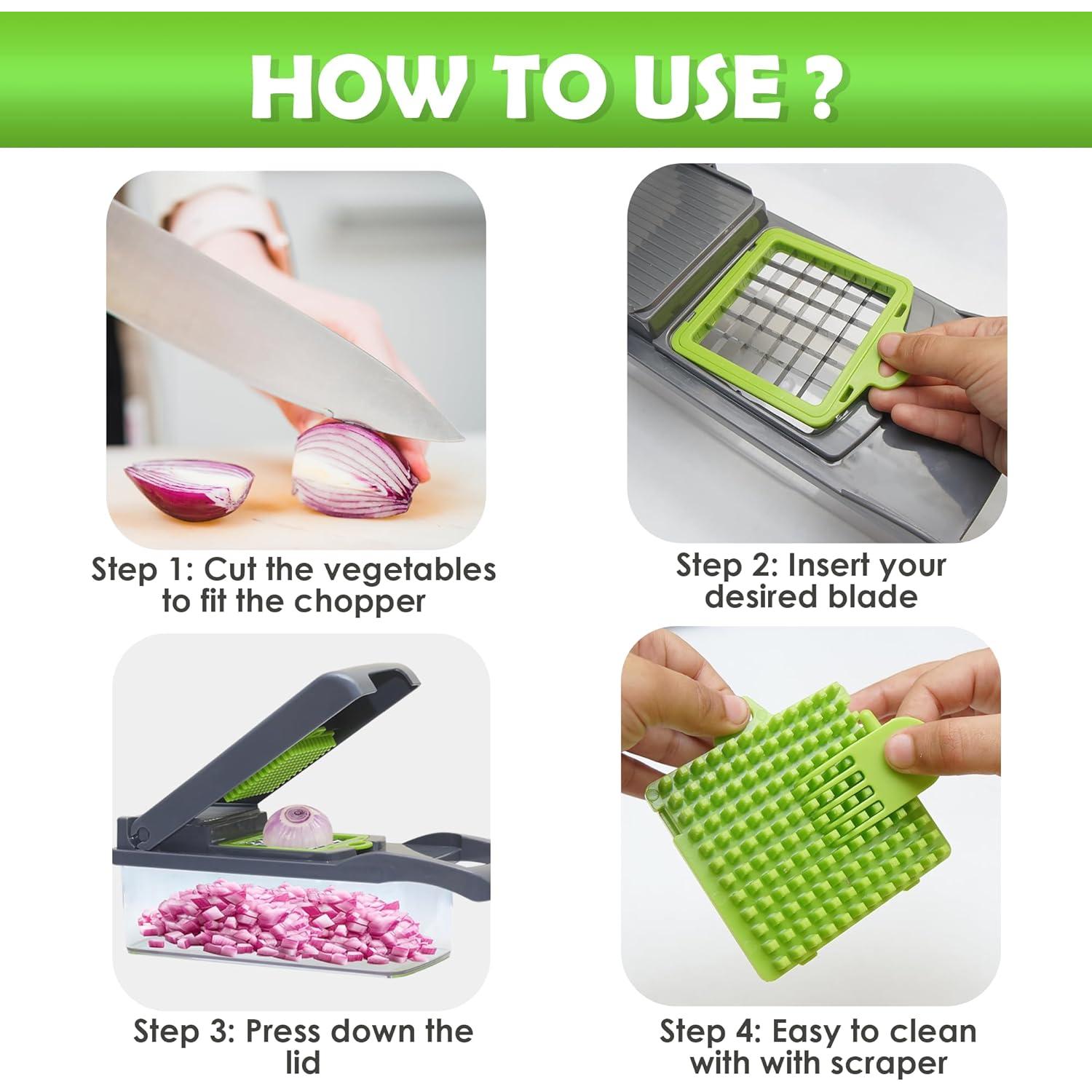 HOW TO USE ?

Step 1: Cut the vegetables to fit the chopper

Step 2: Insert your desired blade

Step 3: Press down the lid

Step 4: Easy to clean with with scraper