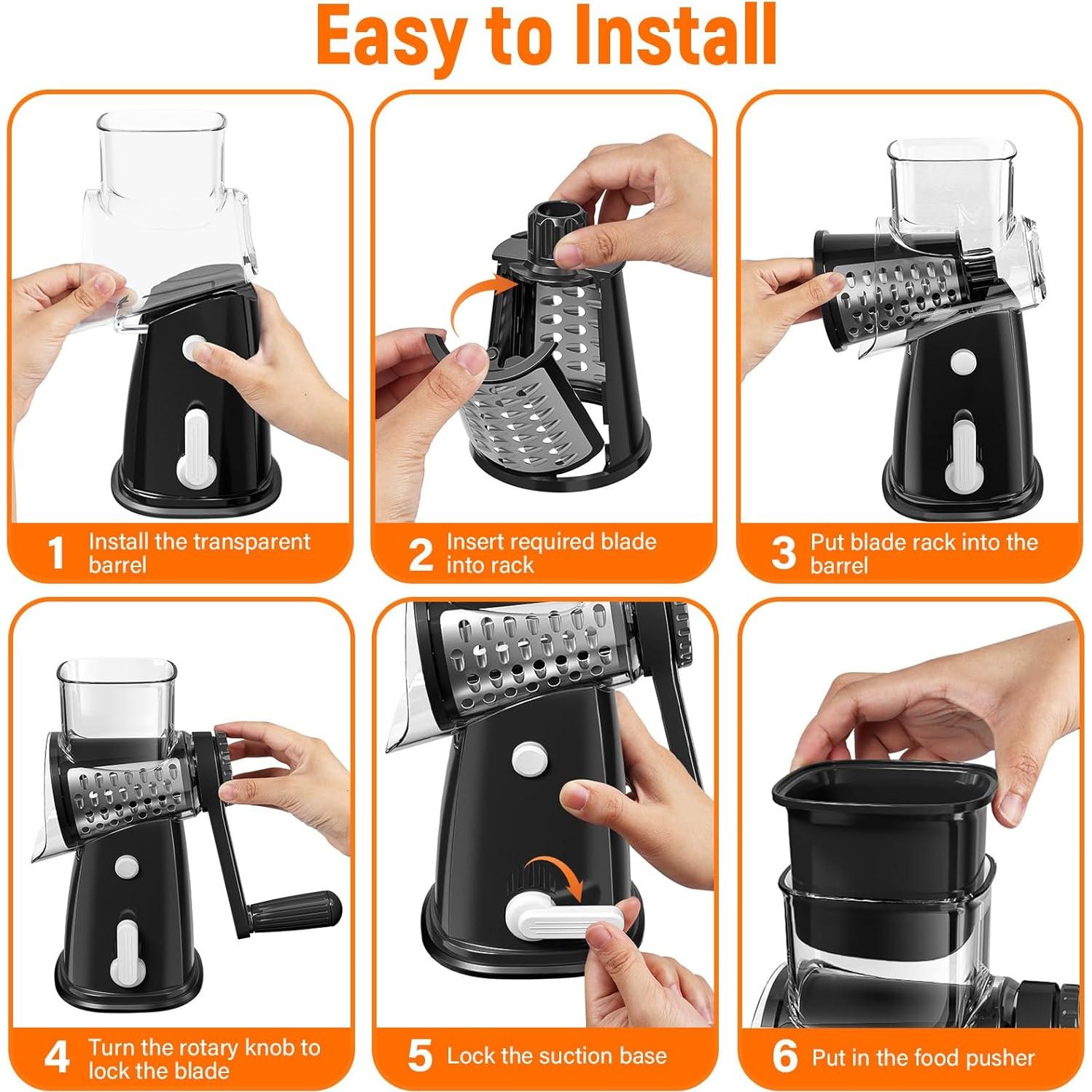 Easy to Install

1 Install the transparent barrel

2 Insert required blade into rack

3 Put blade rack into the barrel

4 Turn the rotary knob to lock the blade

5 Lock the suction base

6 Put in the food pusher