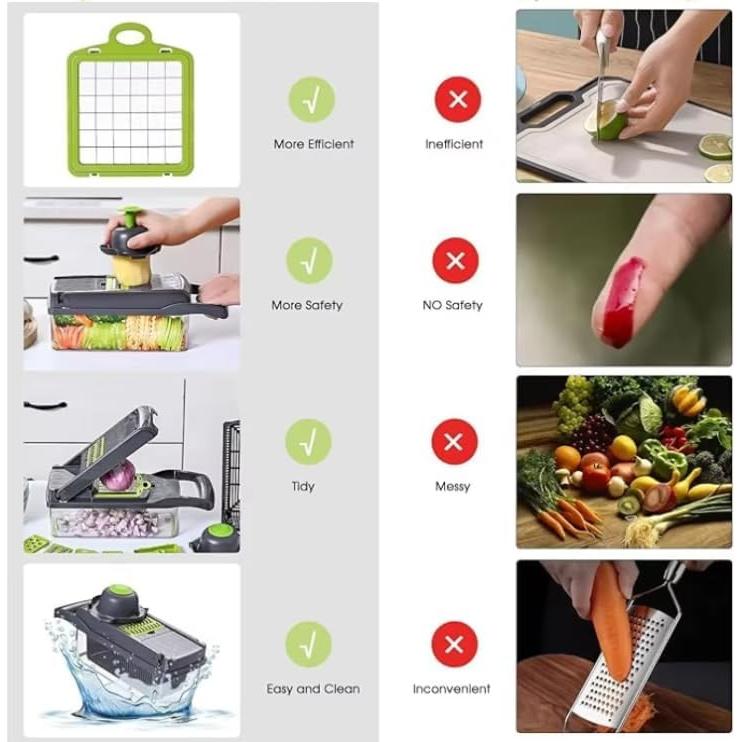 √

More Efficient

×

Inefficient

√

More Safety

×

NO Safety

√

Tidy

×

Messy

√

Easy and Clean

×

Inconvenient