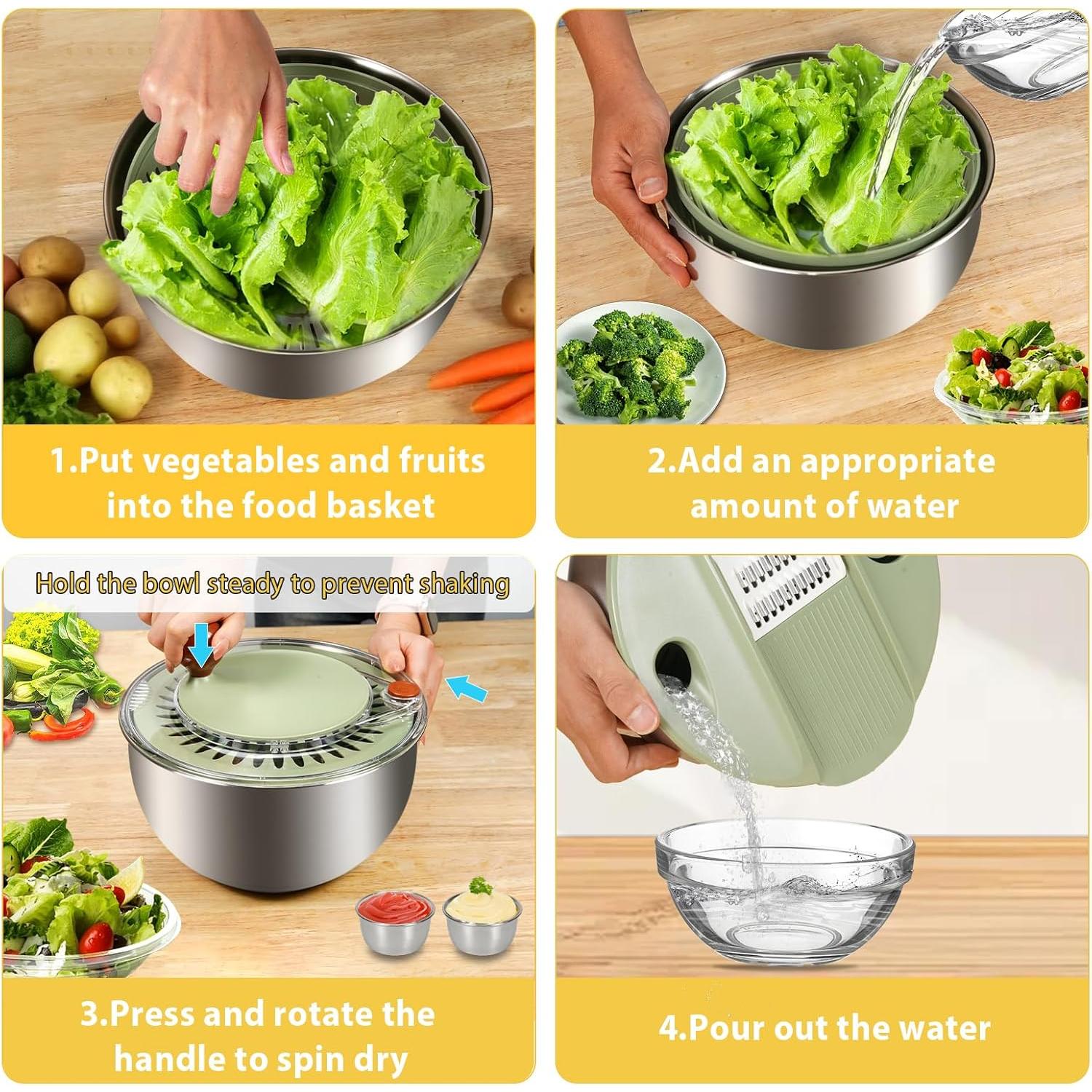 1.Put vegetables and fruits into the food basket

2.Add an appropriate amount of water

Hold the bowl steady to prevent shaking

3.Press and rotate the handle to spin dry

4.Pour out the water