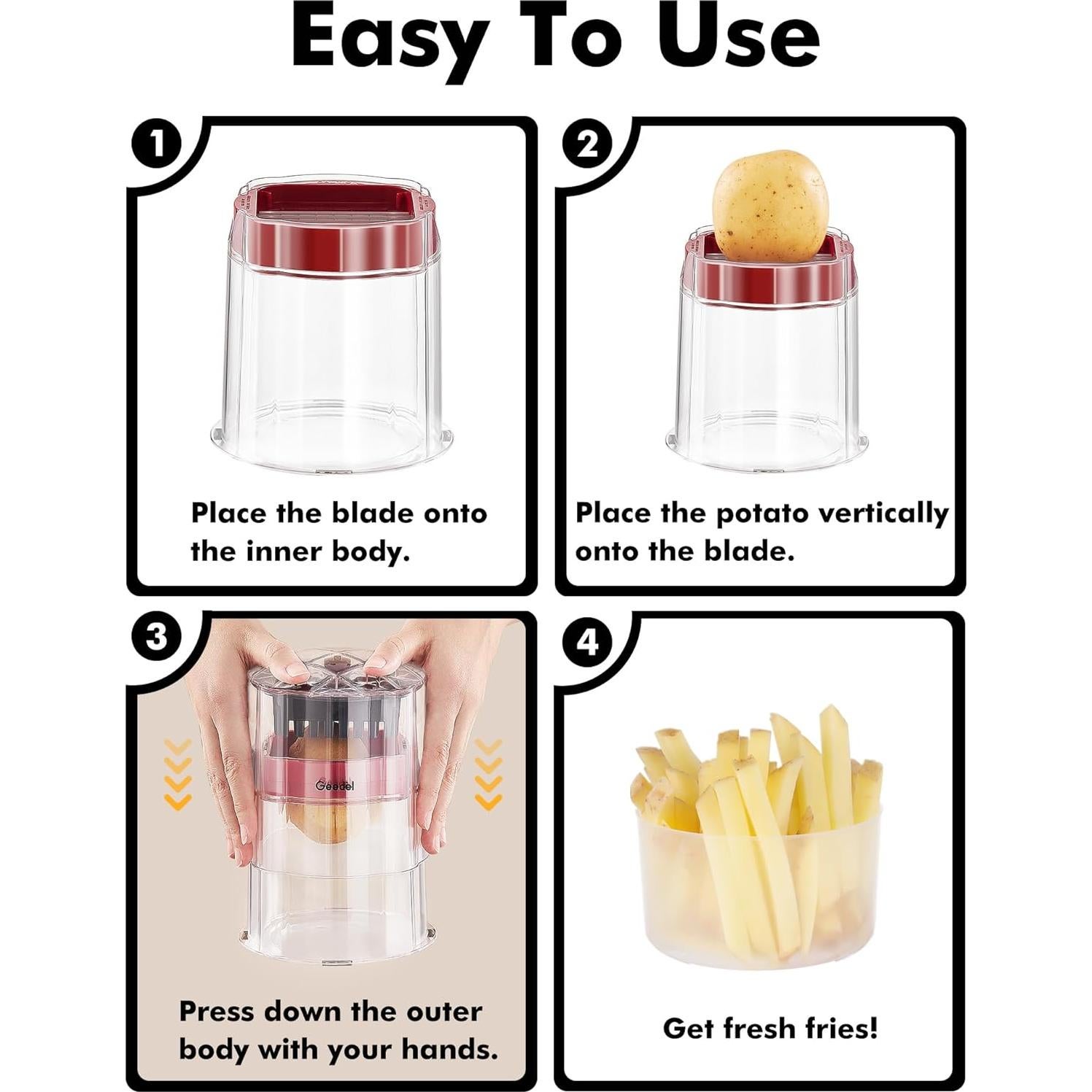 Easy To Use

1

Place the blade onto the inner body.

2

Place the potato vertically onto the blade.

3

Geedel

Press down the outer body with your hands.

4

Get fresh fries!