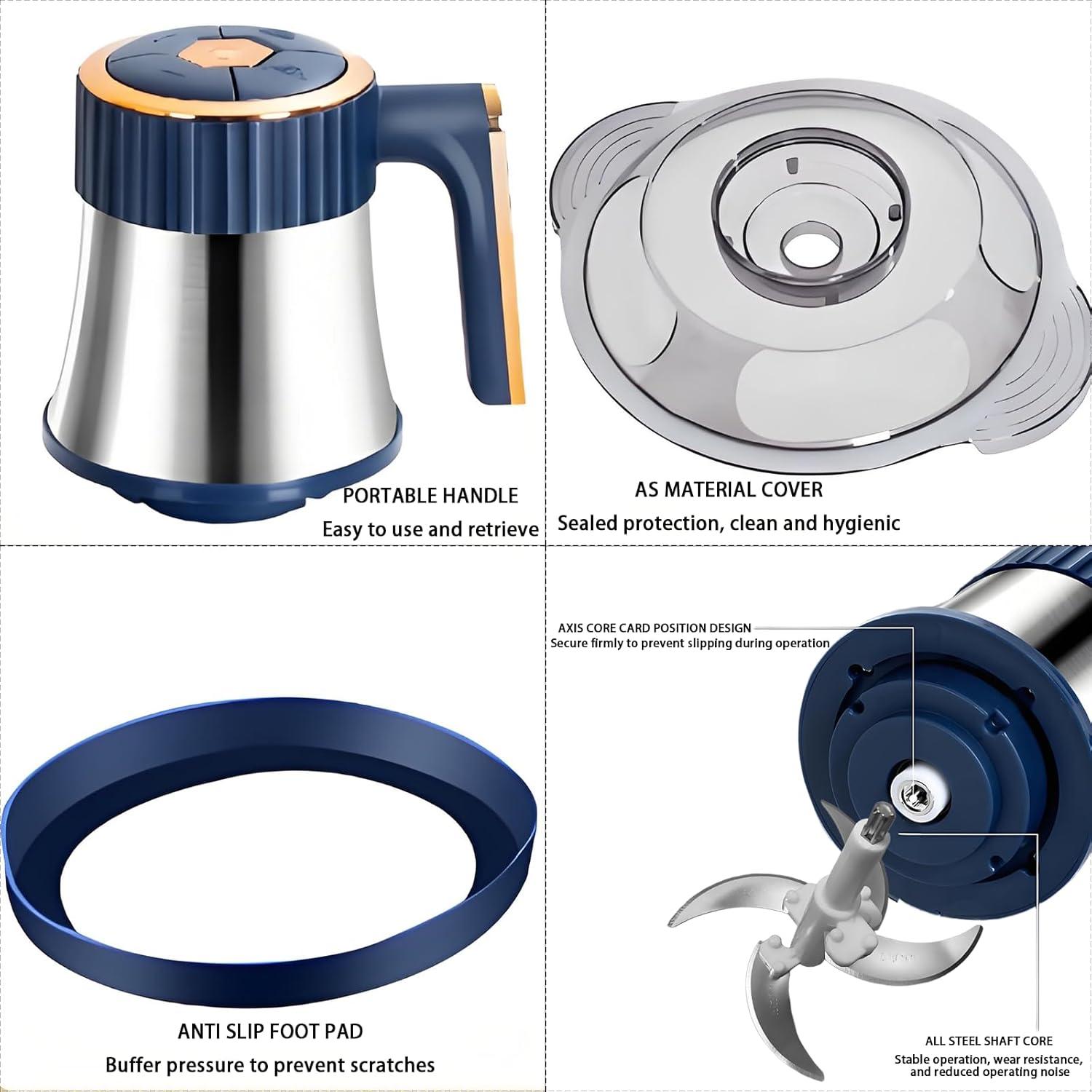 PORTABLE HANDLE
Easy to use and retrieve

AS MATERIAL COVER
Sealed protection, clean and hygienic

ANTI SLIP FOOT PAD
Buffer pressure to prevent scratches

AXIS CORE CARD POSITION DESIGN
Secure firmly to prevent slipping during operation

ALL STEEL SHAFT CORE
Stable operation, wear resistance, and reduced operating noise