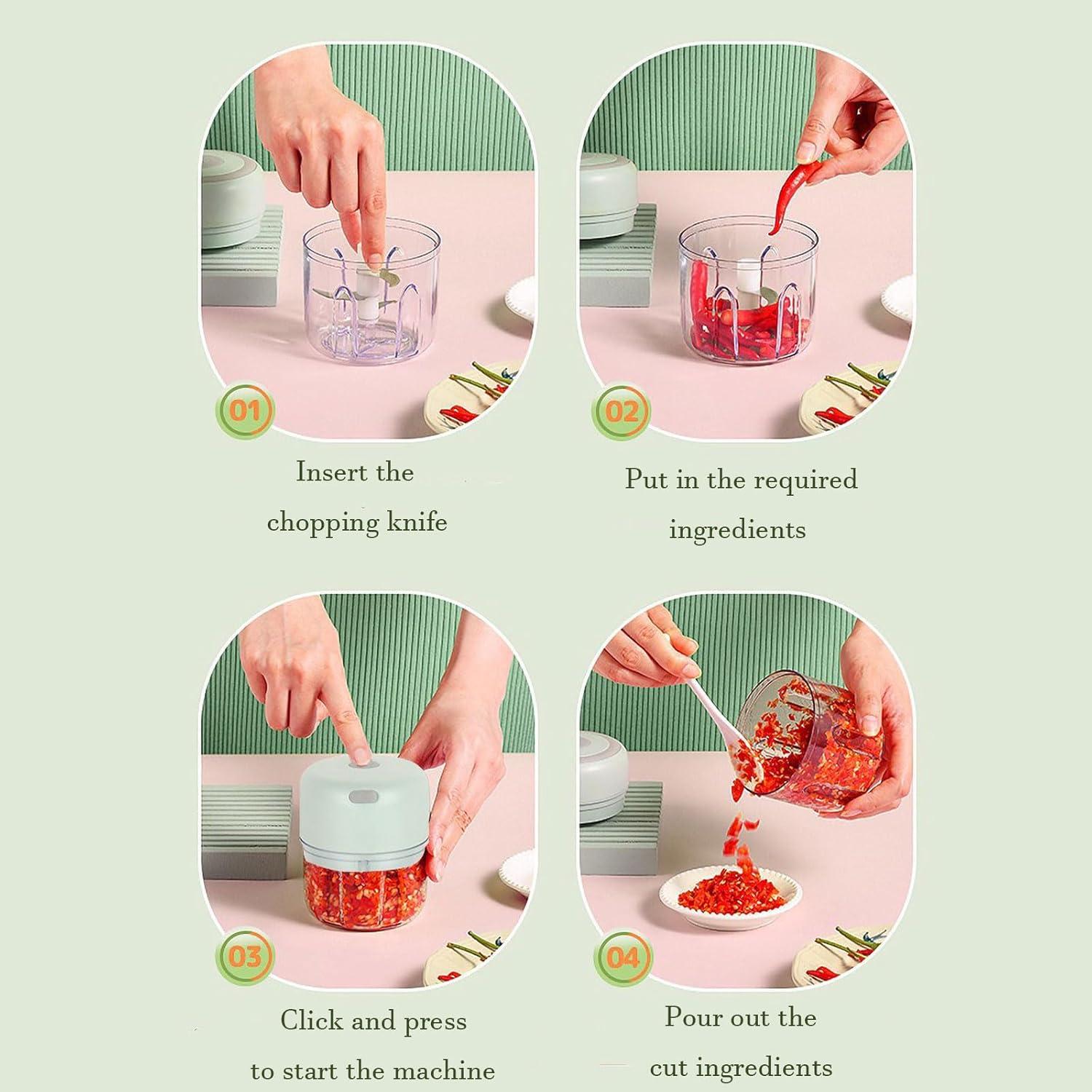 01

Insert the chopping knife

02

Put in the required ingredients

03

Click and press to start the machine

04

Pour out the cut ingredients