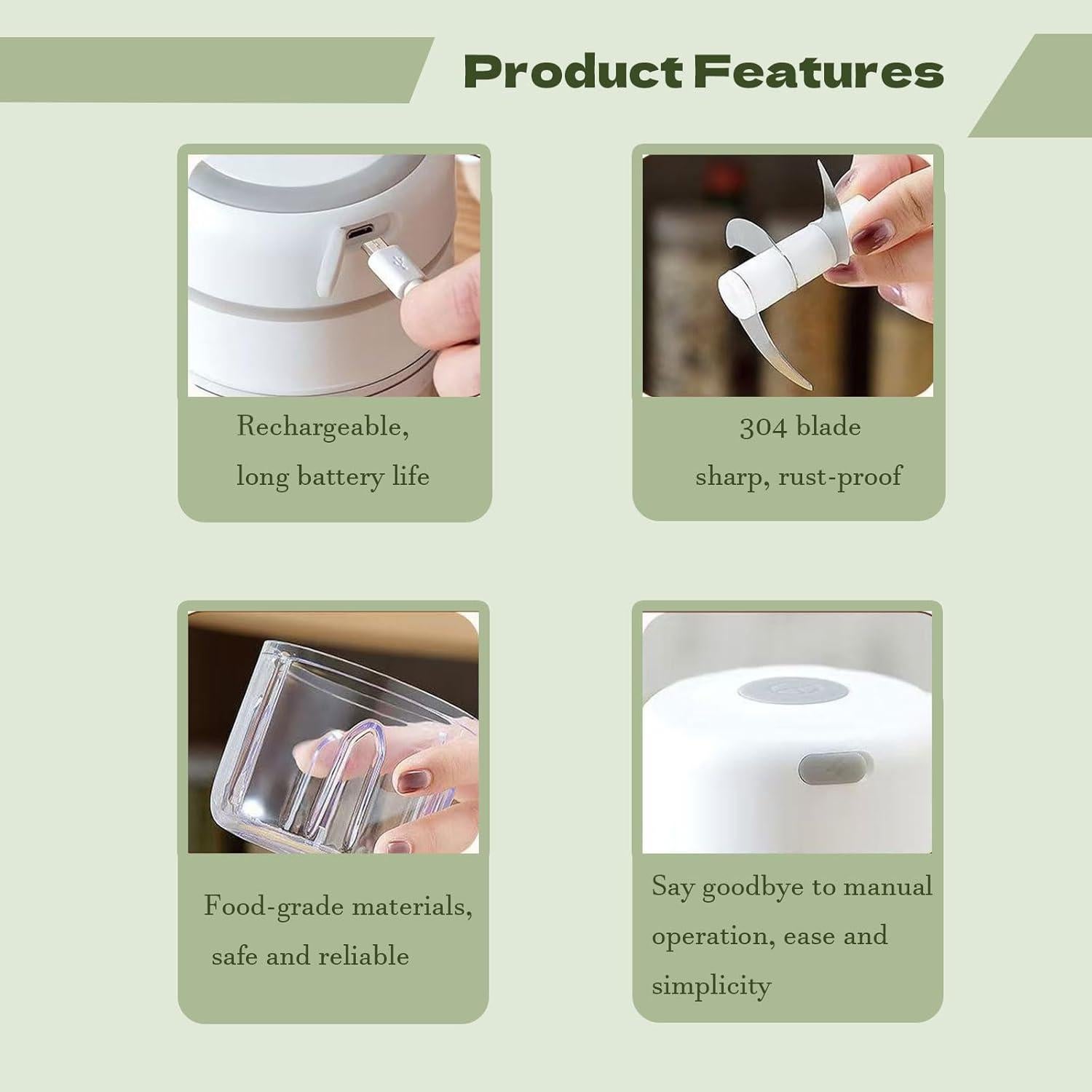 Product Features

Rechargeable,
long battery life

304 blade
sharp, rust-proof

Food-grade materials,
safe and reliable

Say goodbye to manual operation, ease and simplicity