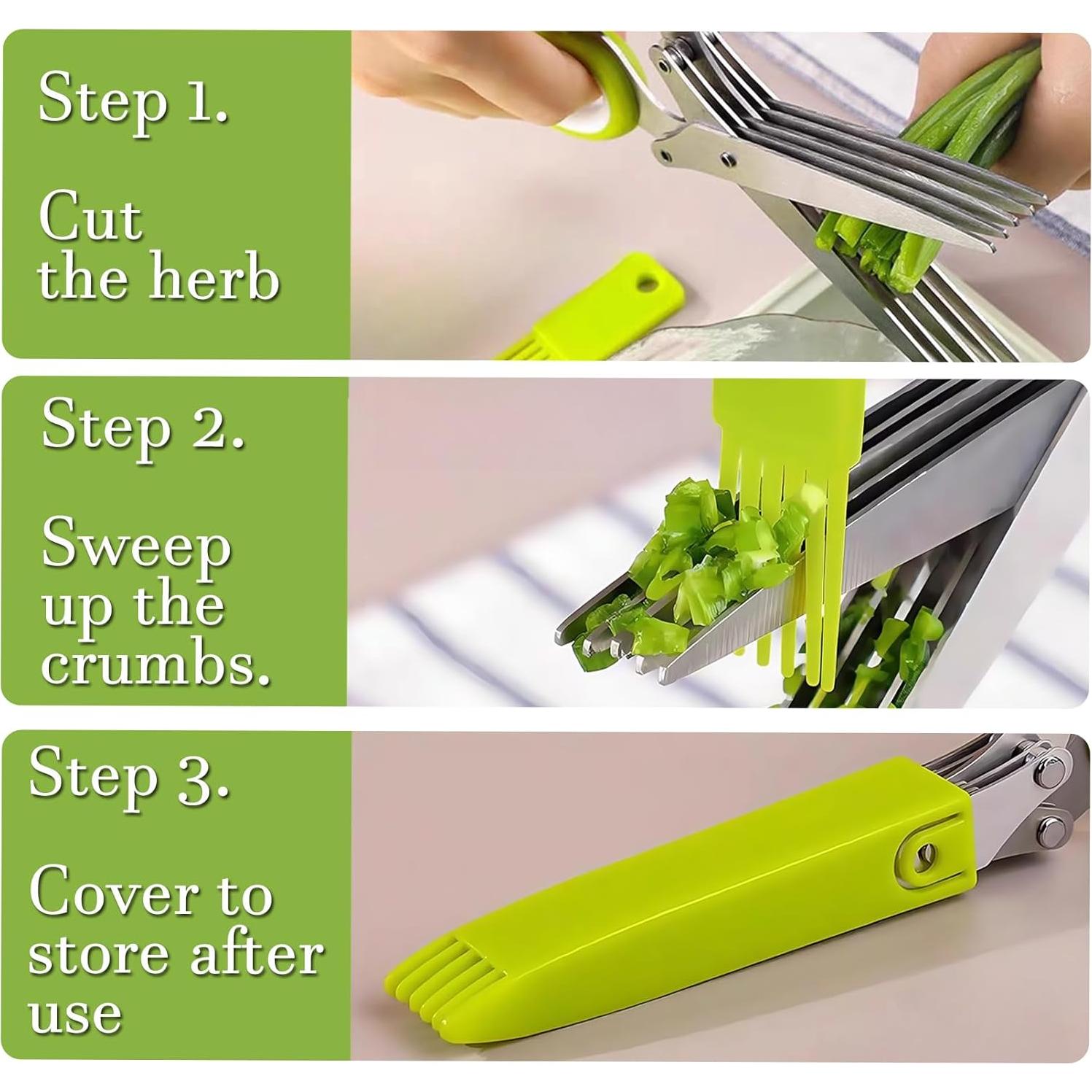 Step 1.

Cut the herb

Step 2.

Sweep up the crumbs.

Step 3.

Cover to store after use