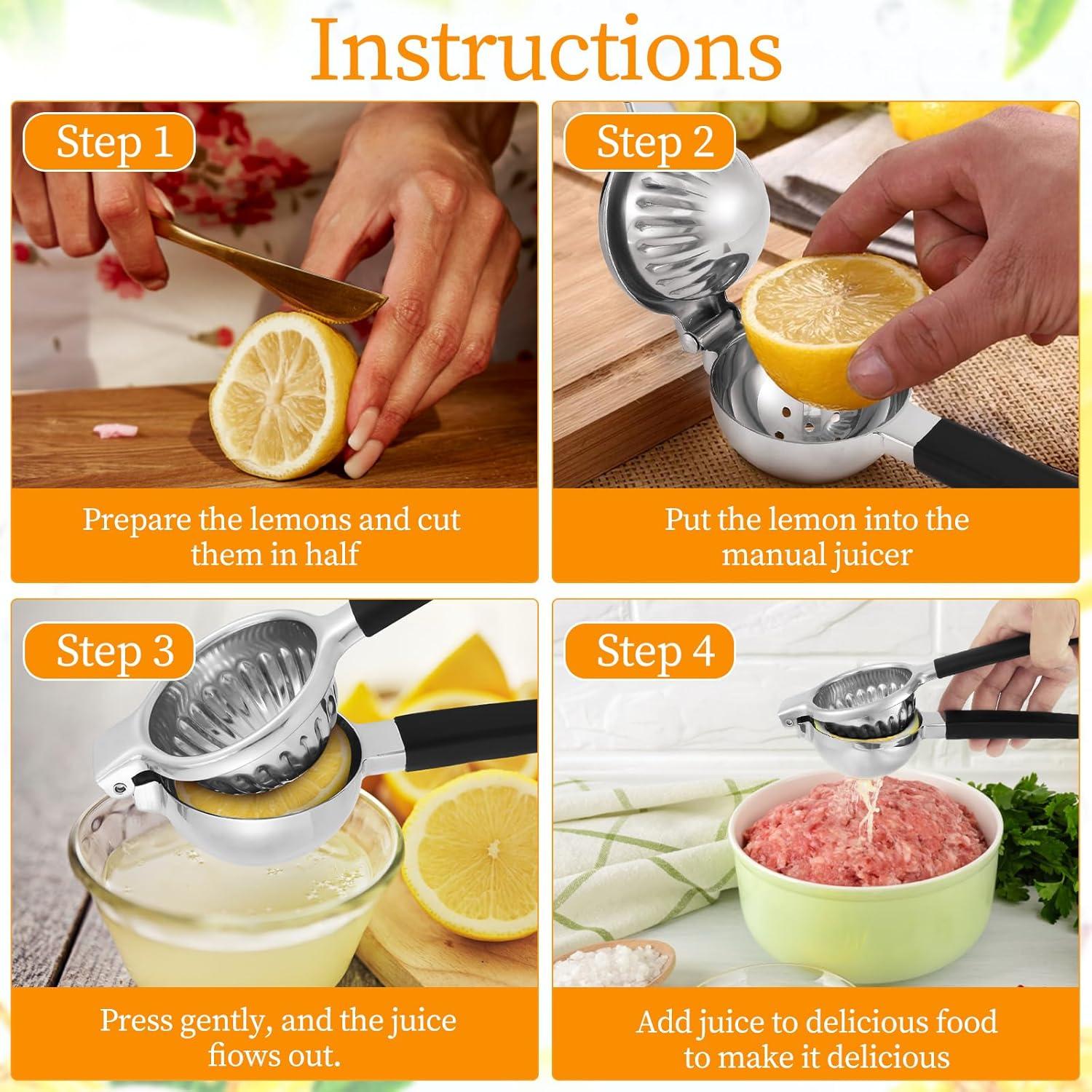 Instructions

Step 1

Prepare the lemons and cut them in half

Step 2

Put the lemon into the manual juicer

Step 3

Press gently, and the juice flows out.

Step 4

Add juice to delicious food to make it delicious