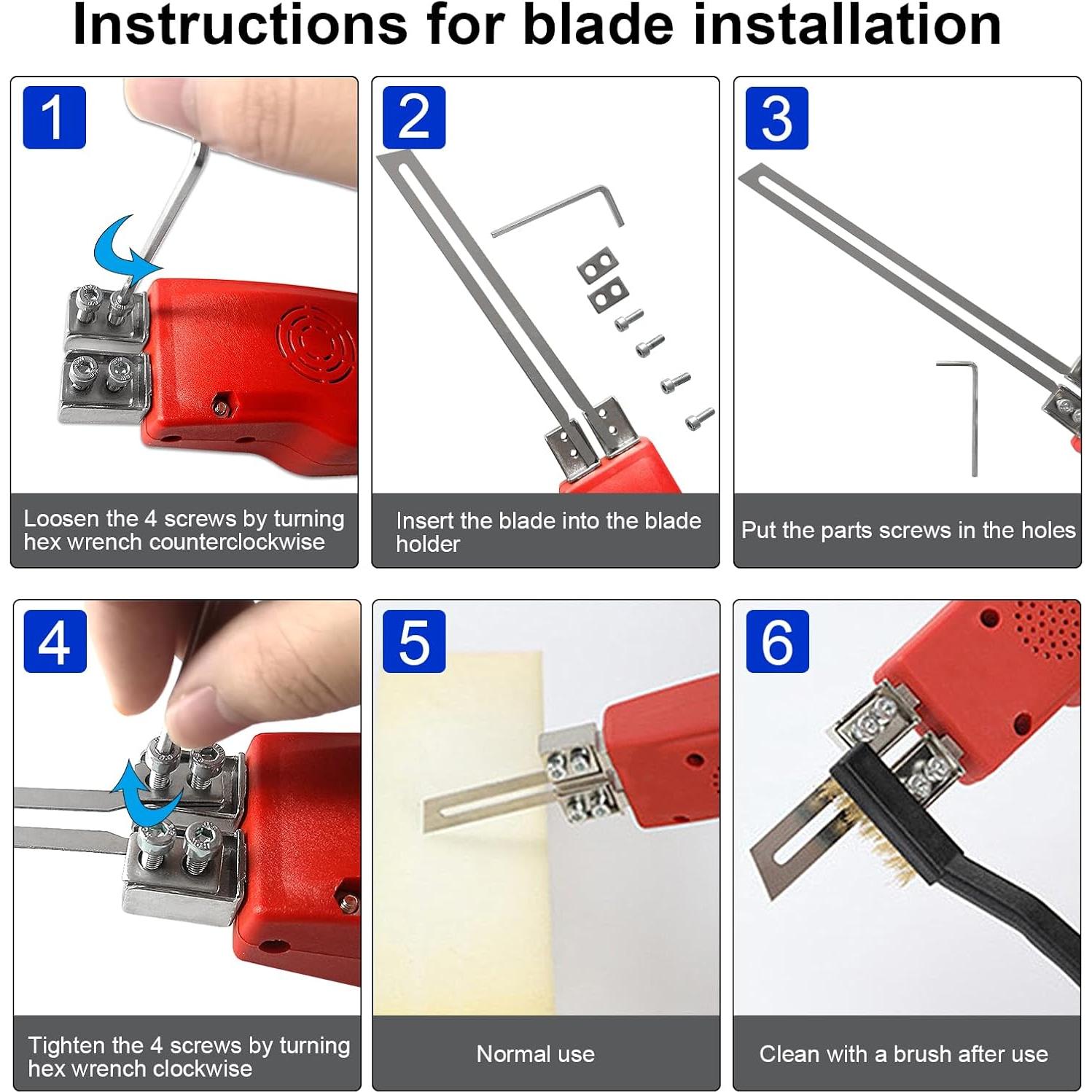 Instructions for blade installation

1
Loosen the 4 screws by turning hex wrench counterclockwise

2
Insert the blade into the blade holder

3
Put the parts screws in the holes

4
Tighten the 4 screws by turning hex wrench clockwise

5
Normal use

6
Clean with a brush after use