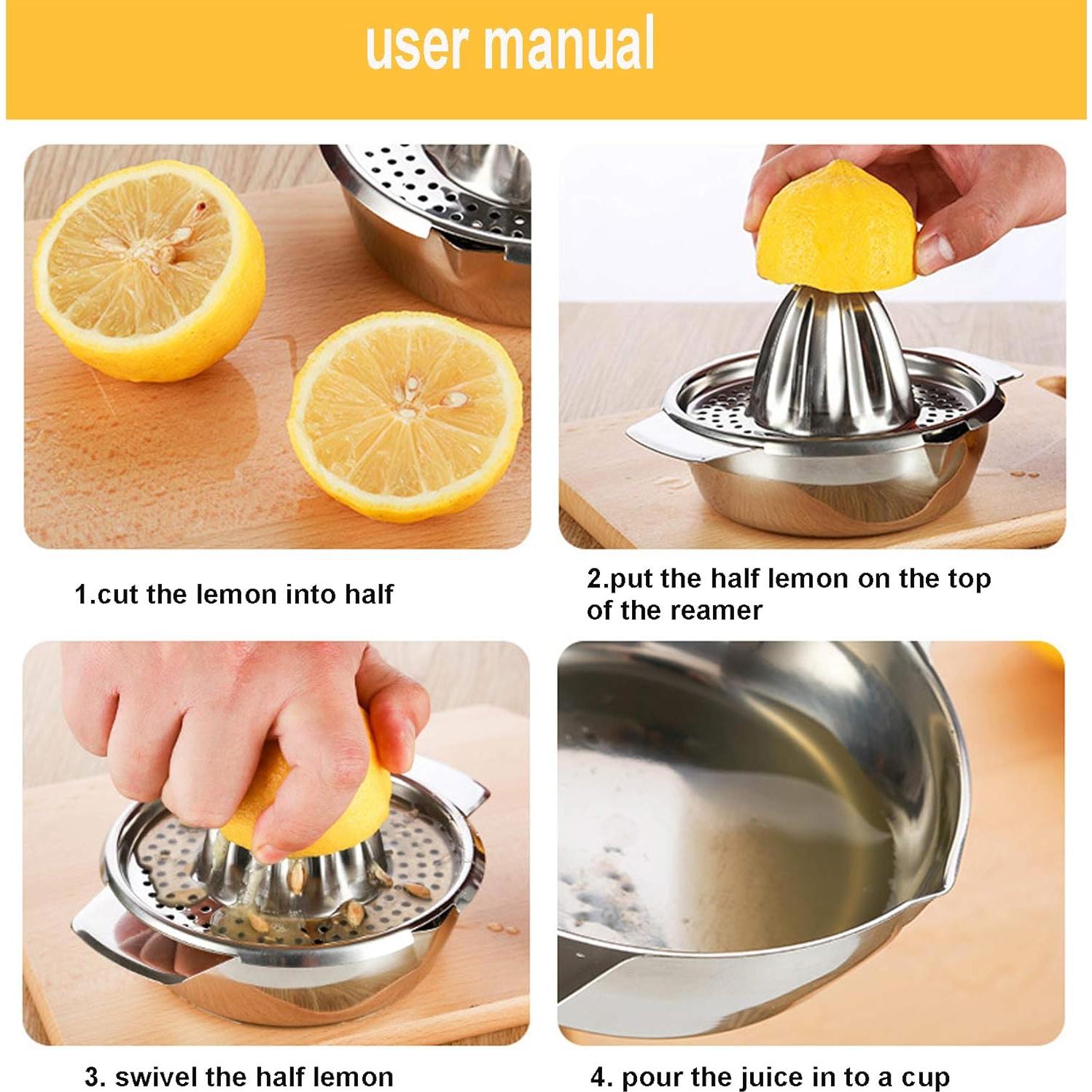 user manual

1.cut the lemon into half

2.put the half lemon on the top of the reamer

3. swivel the half lemon

4. pour the juice in to a cup