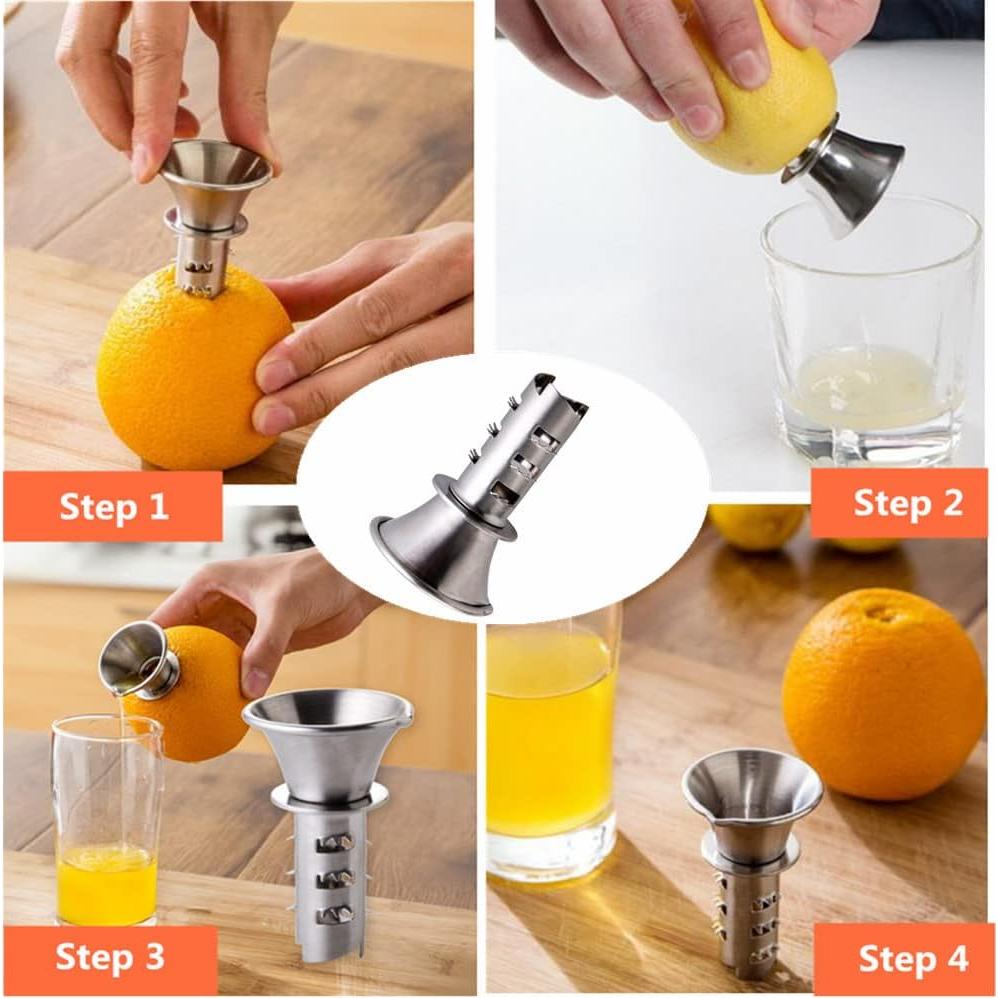 Step 1

Step 2

Step 3

Step 4