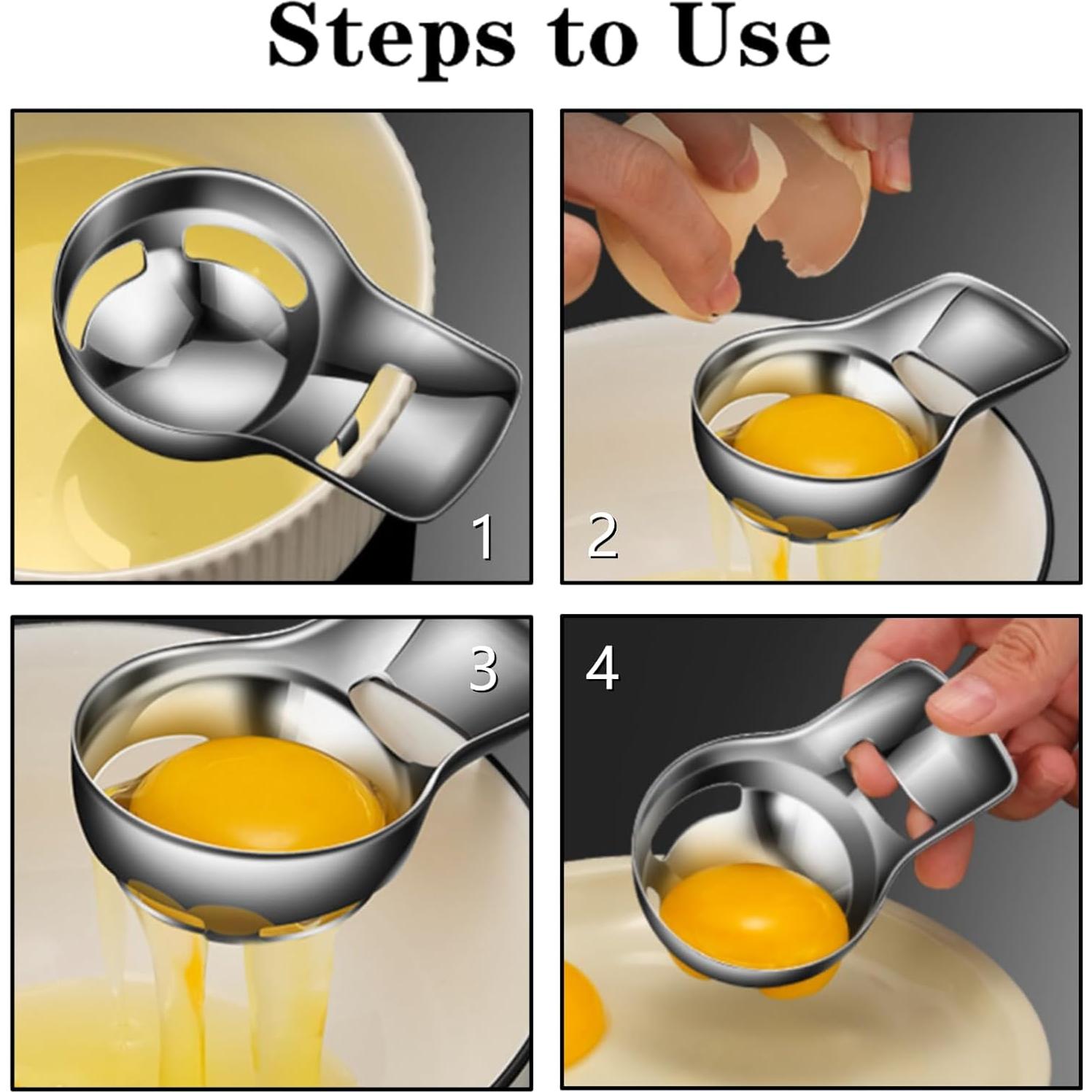 Steps to Use

1

2

3

4