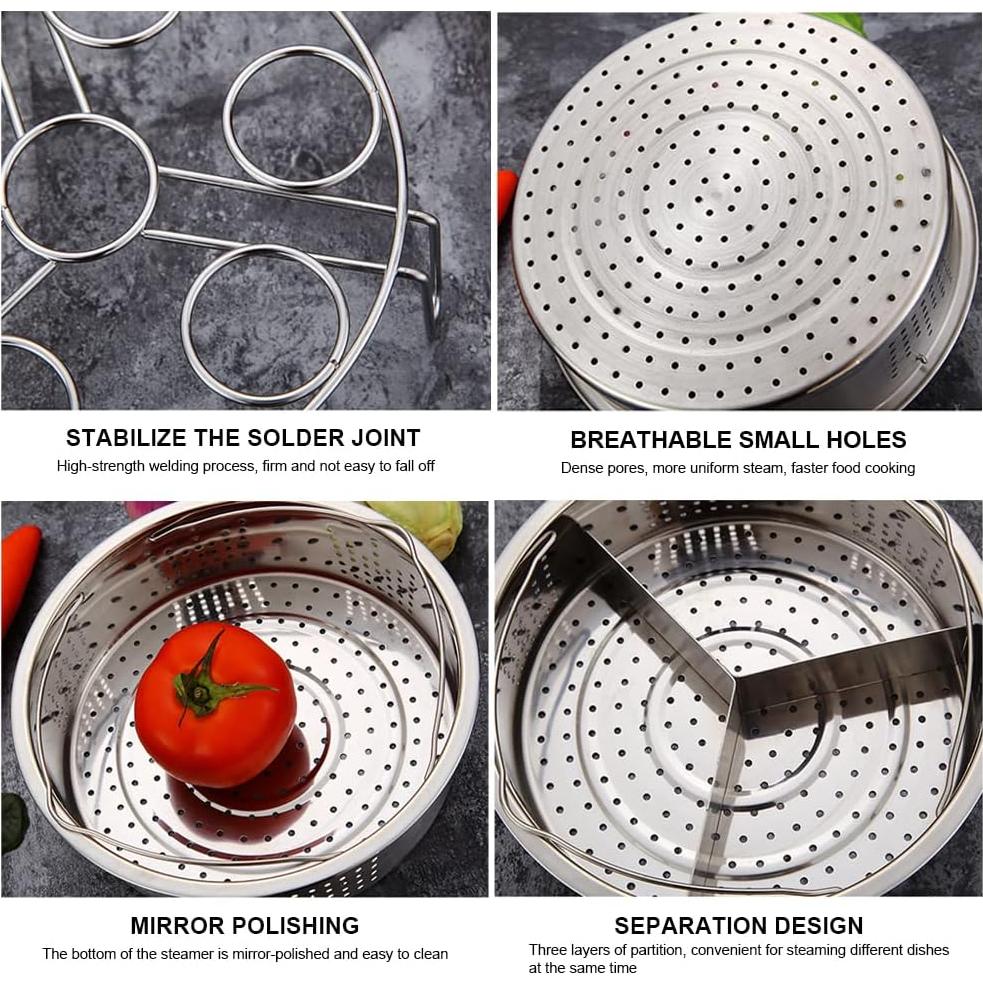 STABILIZE THE SOLDER JOINT
High-strength welding process, firm and not easy to fall off

BREATHABLE SMALL HOLES
Dense pores, more uniform steam, faster food cooking

MIRROR POLISHING
The bottom of the steamer is mirror-polished and easy to clean

SEPARATION DESIGN
Three layers of partition, convenient for steaming different dishes at the same time