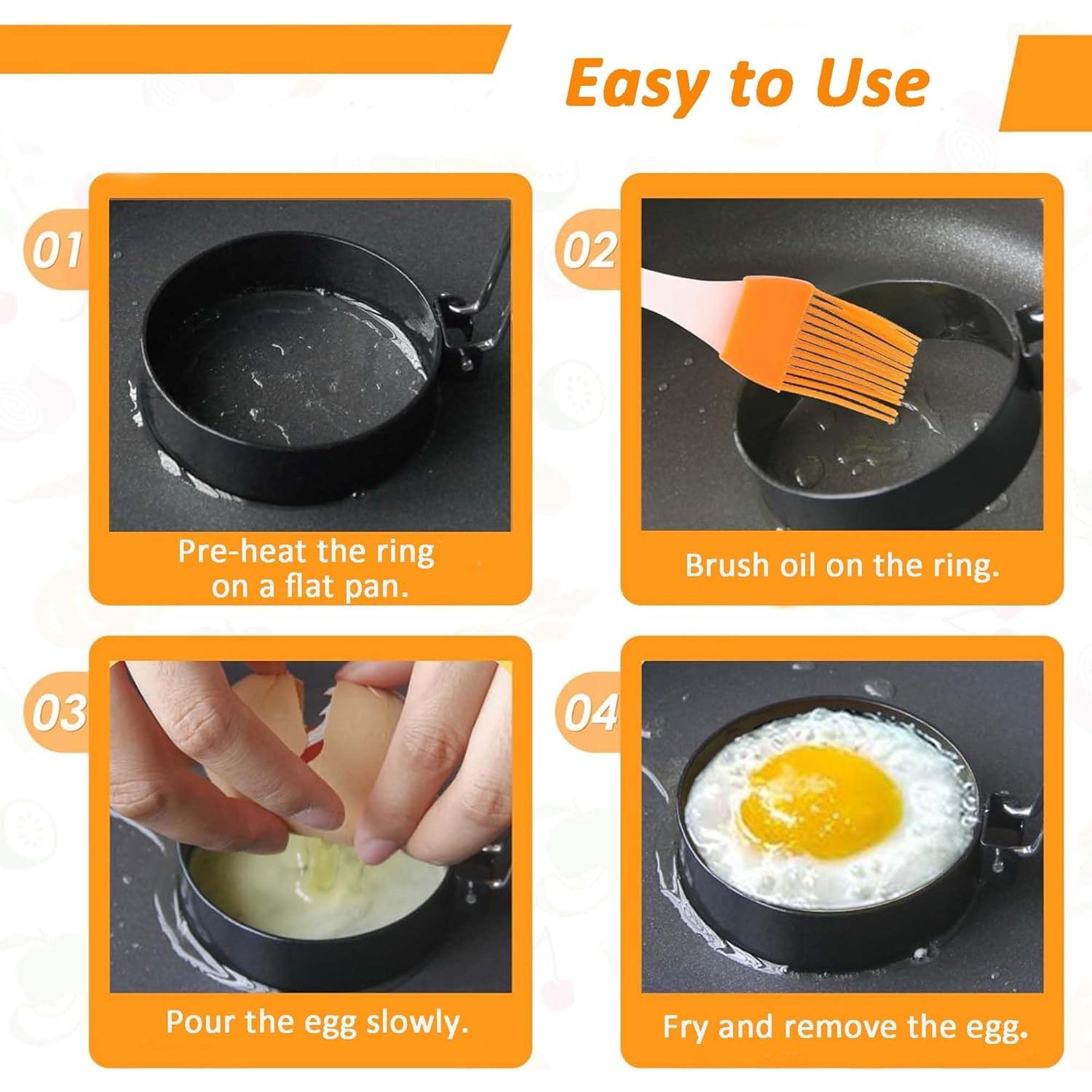 Easy to Use

01

Pre-heat the ring on a flat pan.

02

Brush oil on the ring.

03

Pour the egg slowly.

04

Fry and remove the egg.