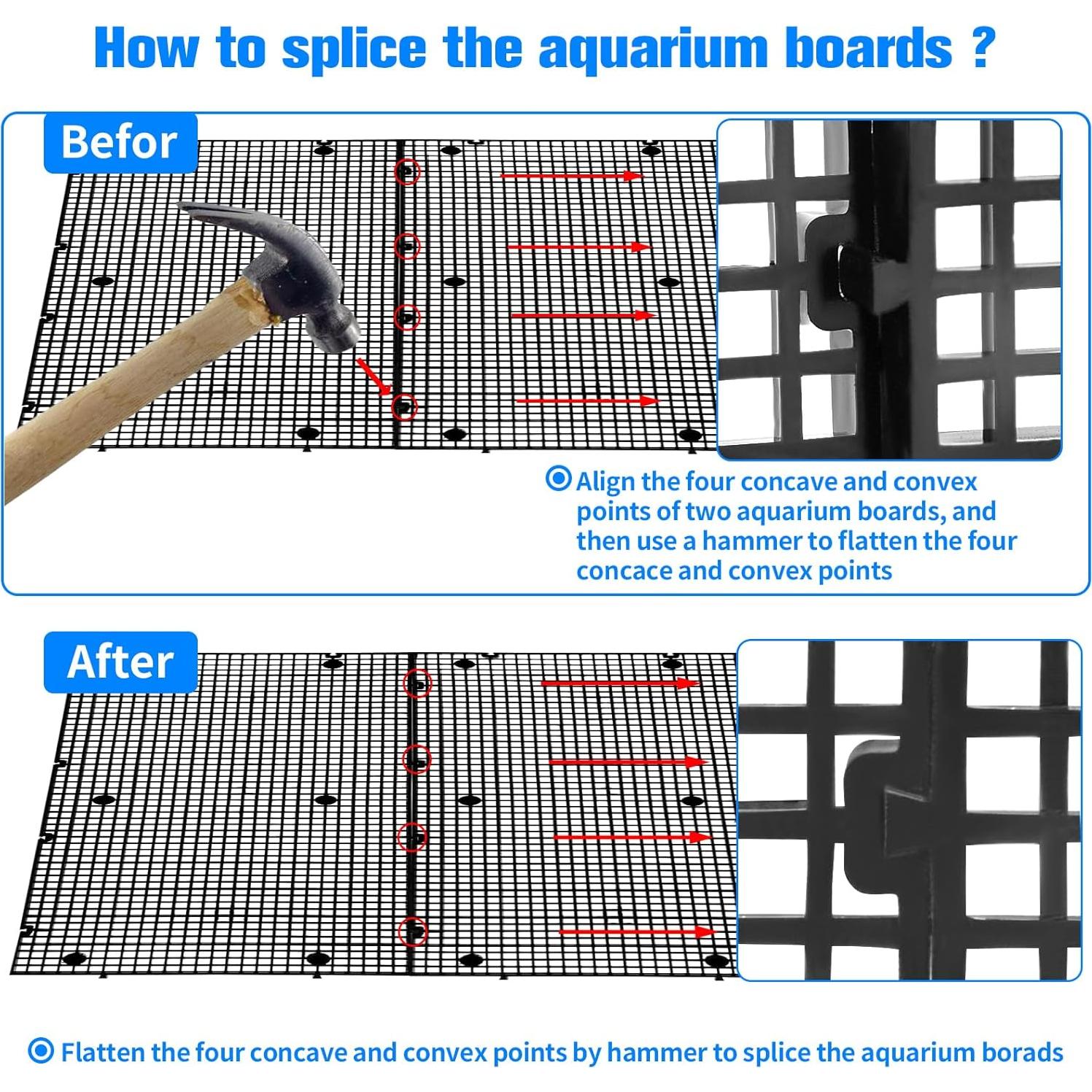 How to splice the aquarium boards ?

Befor

Align the four concave and convex points of two aquarium boards, and then use a hammer to flatten the four concace and convex points

After

Flatten the four concave and convex points by hammer to splice the aquarium borads