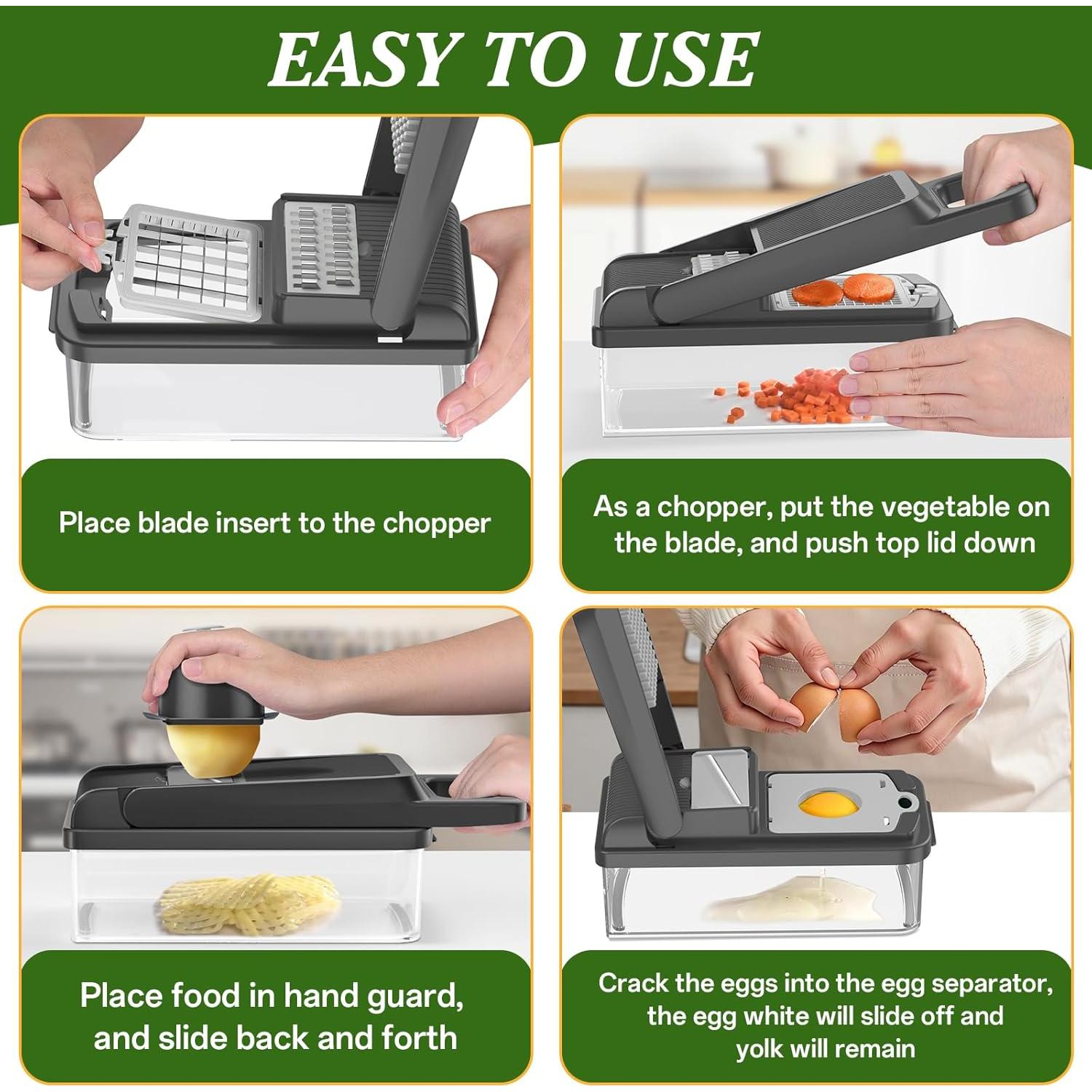 EASY TO USE

Place blade insert to the chopper

As a chopper, put the vegetable on the blade, and push top lid down

Place food in hand guard, and slide back and forth

Crack the eggs into the egg separator, the egg white will slide off and yolk will remain