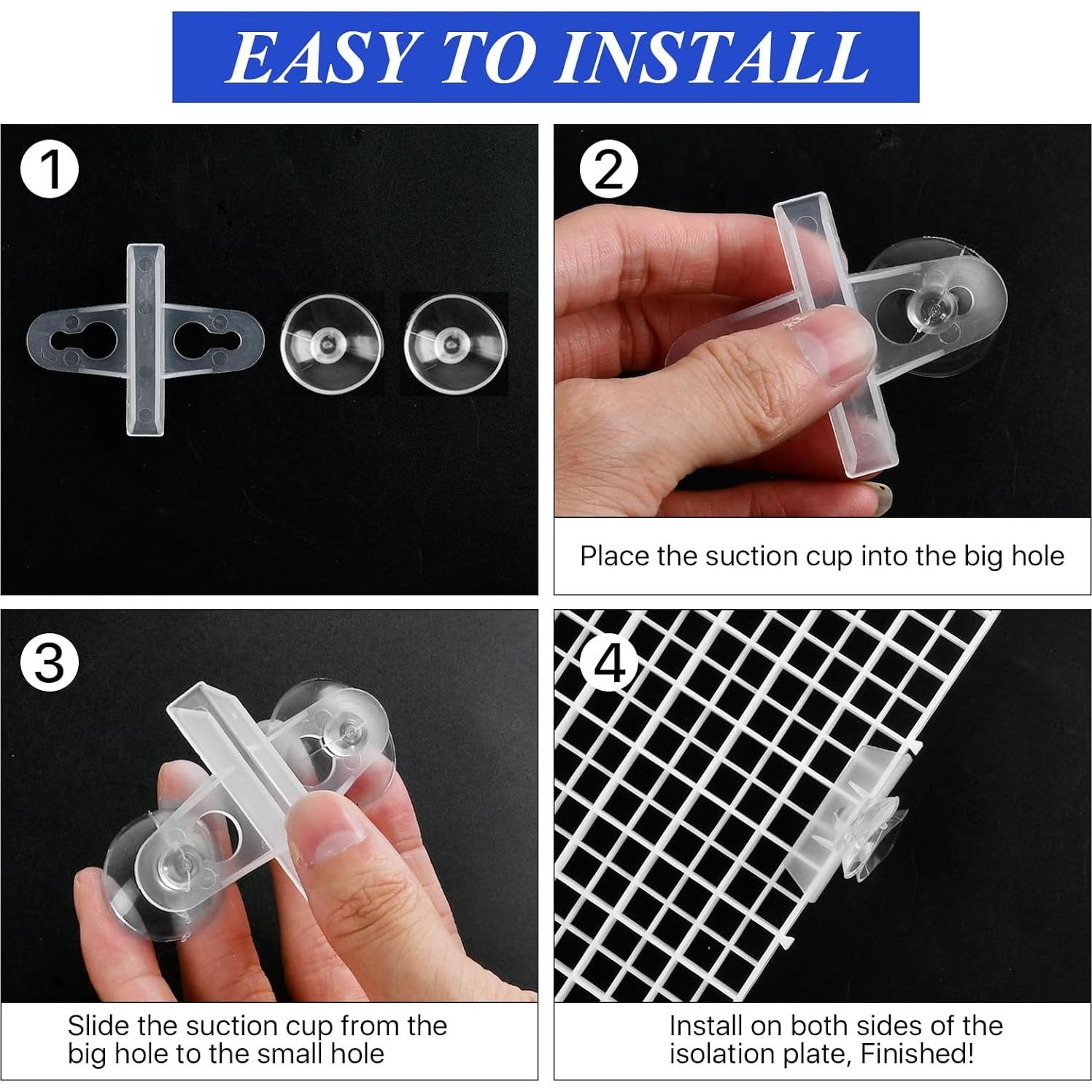 EASY TO INSTALL

1

2

Place the suction cup into the big hole

3

Slide the suction cup from the big hole to the small hole

4

Install on both sides of the isolation plate, Finished!