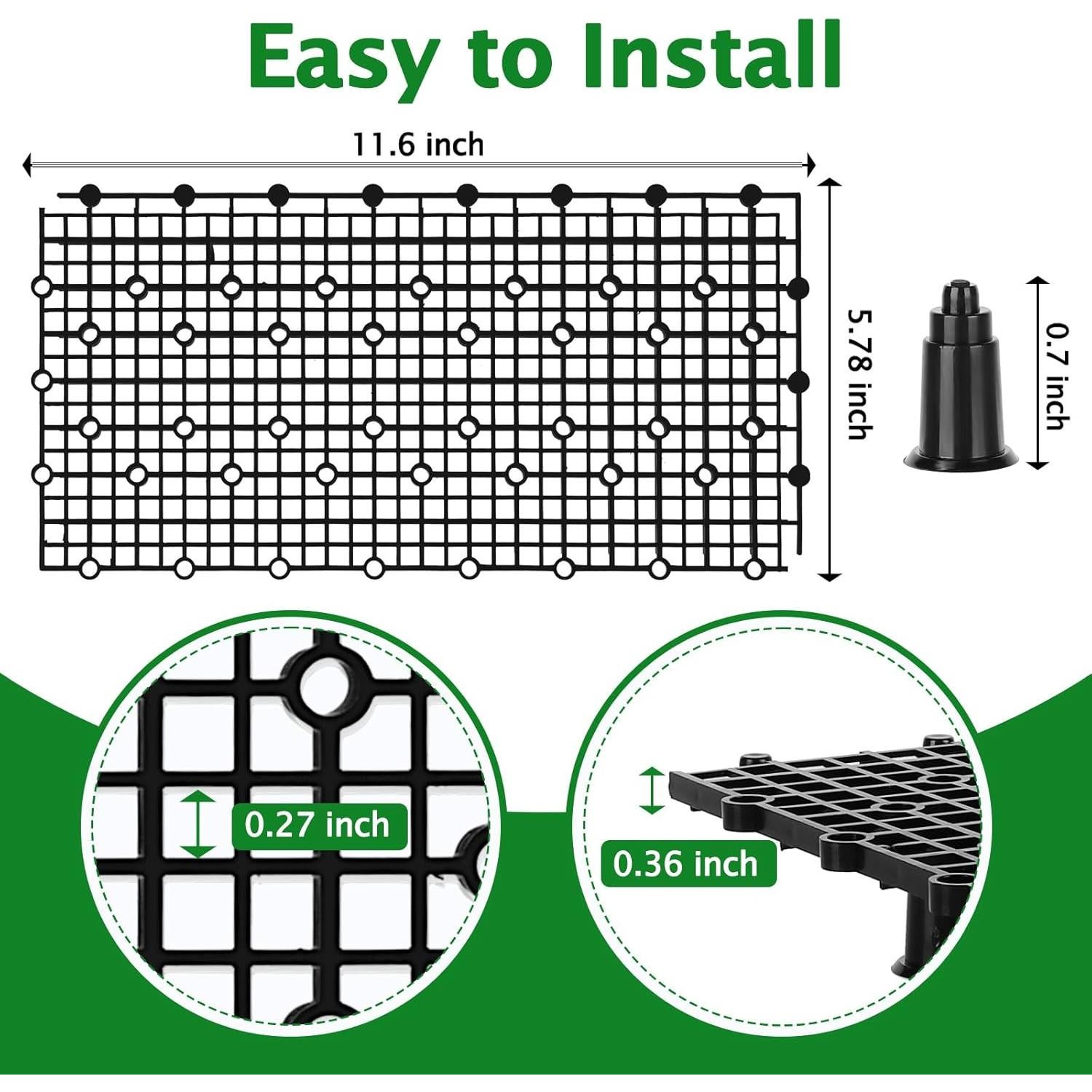 Easy to Install

11.6 inch

5.78 inch

0.7 inch

0.27 inch

0.36 inch