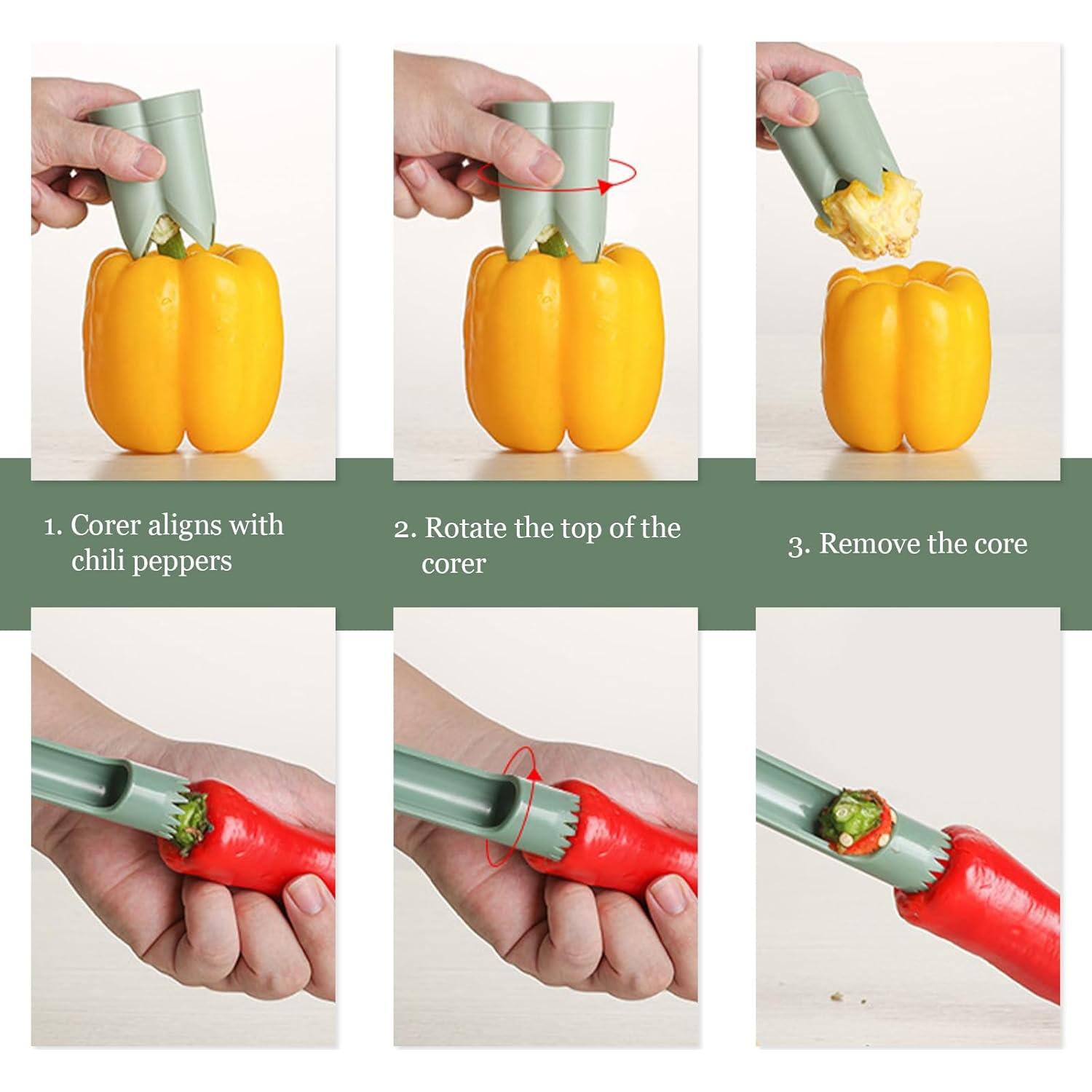 1. Corer aligns with chili peppers

2. Rotate the top of the corer

3. Remove the core