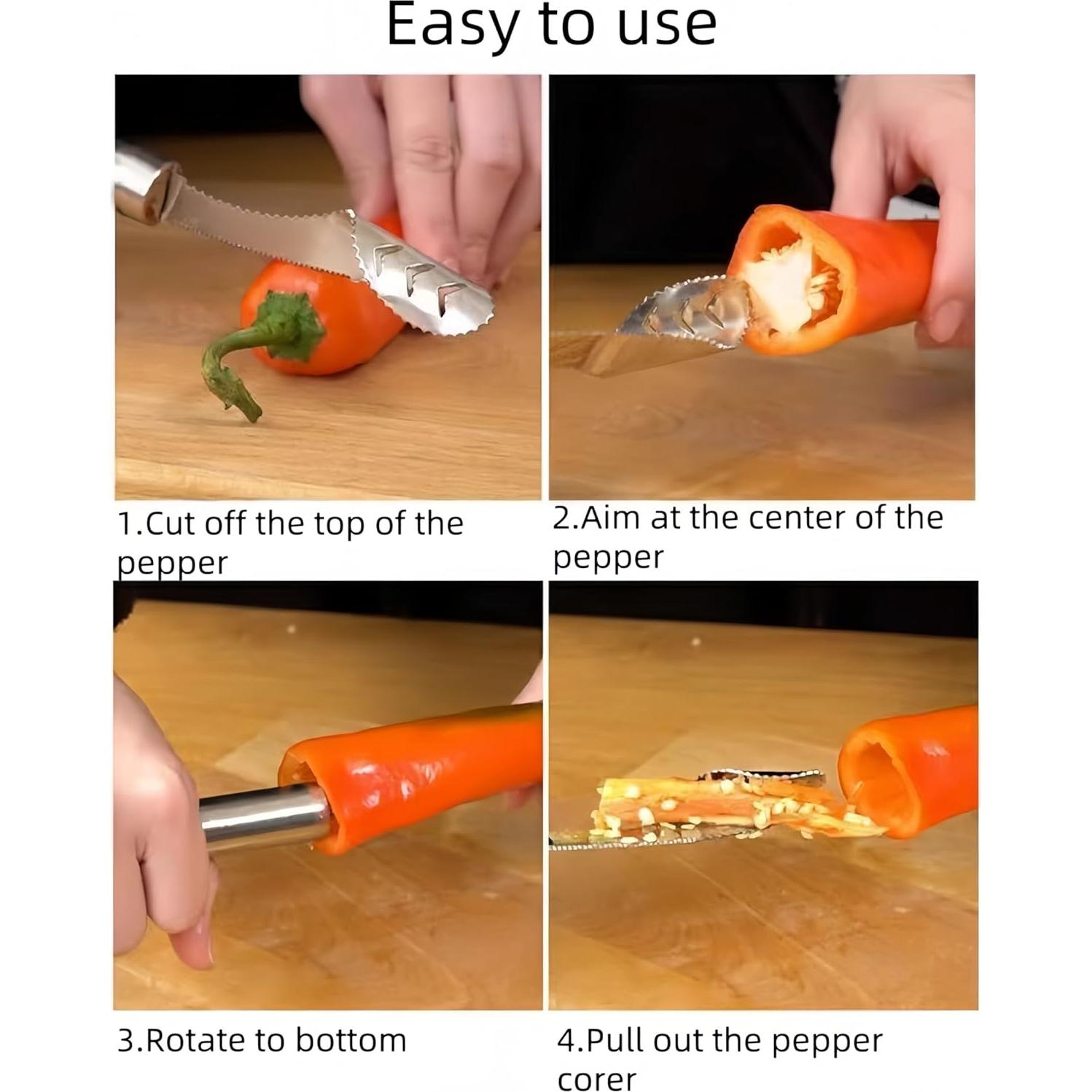 Easy to use

1.Cut off the top of the pepper

2.Aim at the center of the pepper

3.Rotate to bottom

4.Pull out the pepper corer