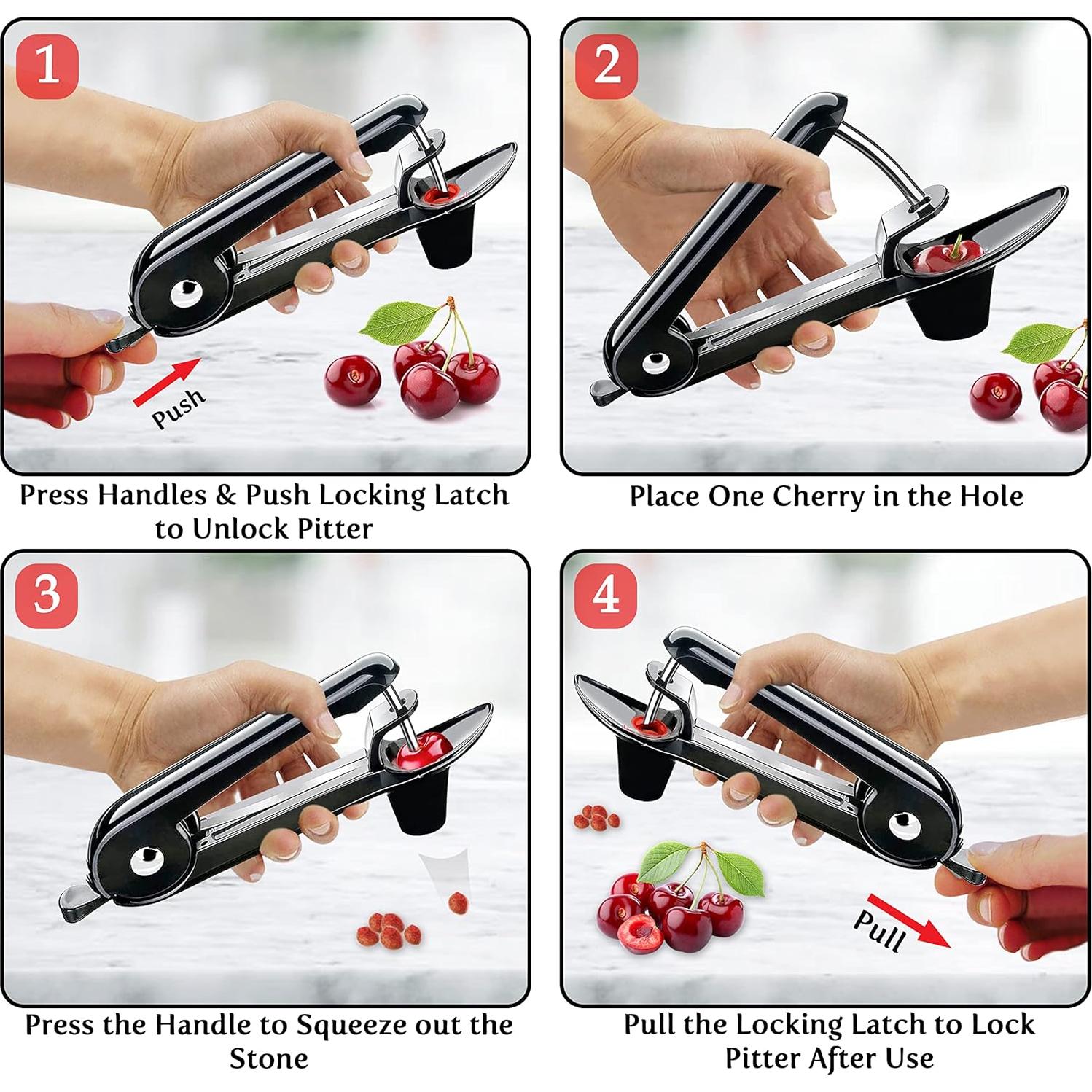 1

Push

Press Handles & Push Locking Latch to Unlock Pitter

2

Place One Cherry in the Hole

3

Press the Handle to Squeeze out the Stone

4

Pull

Pull the Locking Latch to Lock Pitter After Use