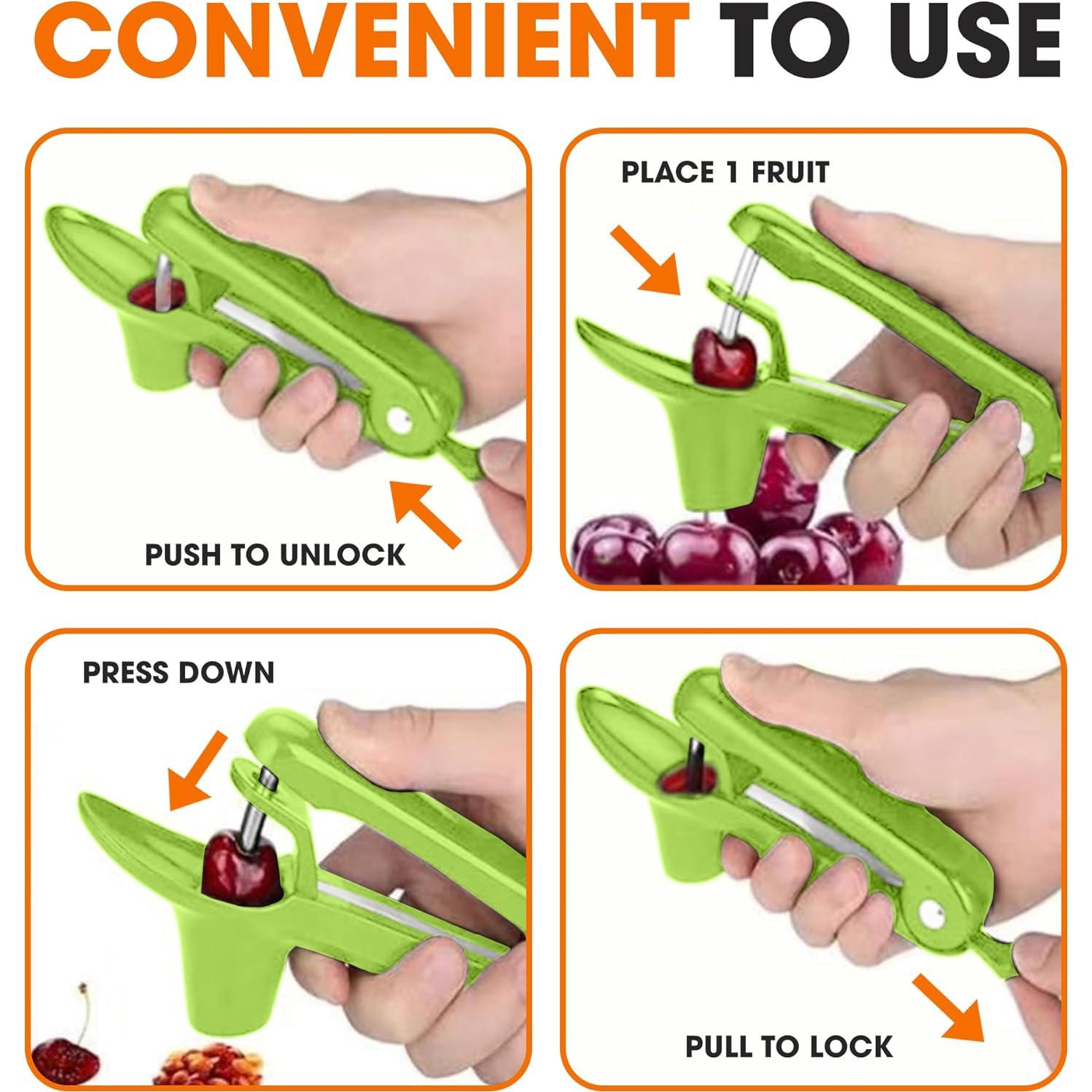 CONVENIENT TO USE

PUSH TO UNLOCK

PLACE 1 FRUIT

PRESS DOWN

PULL TO LOCK