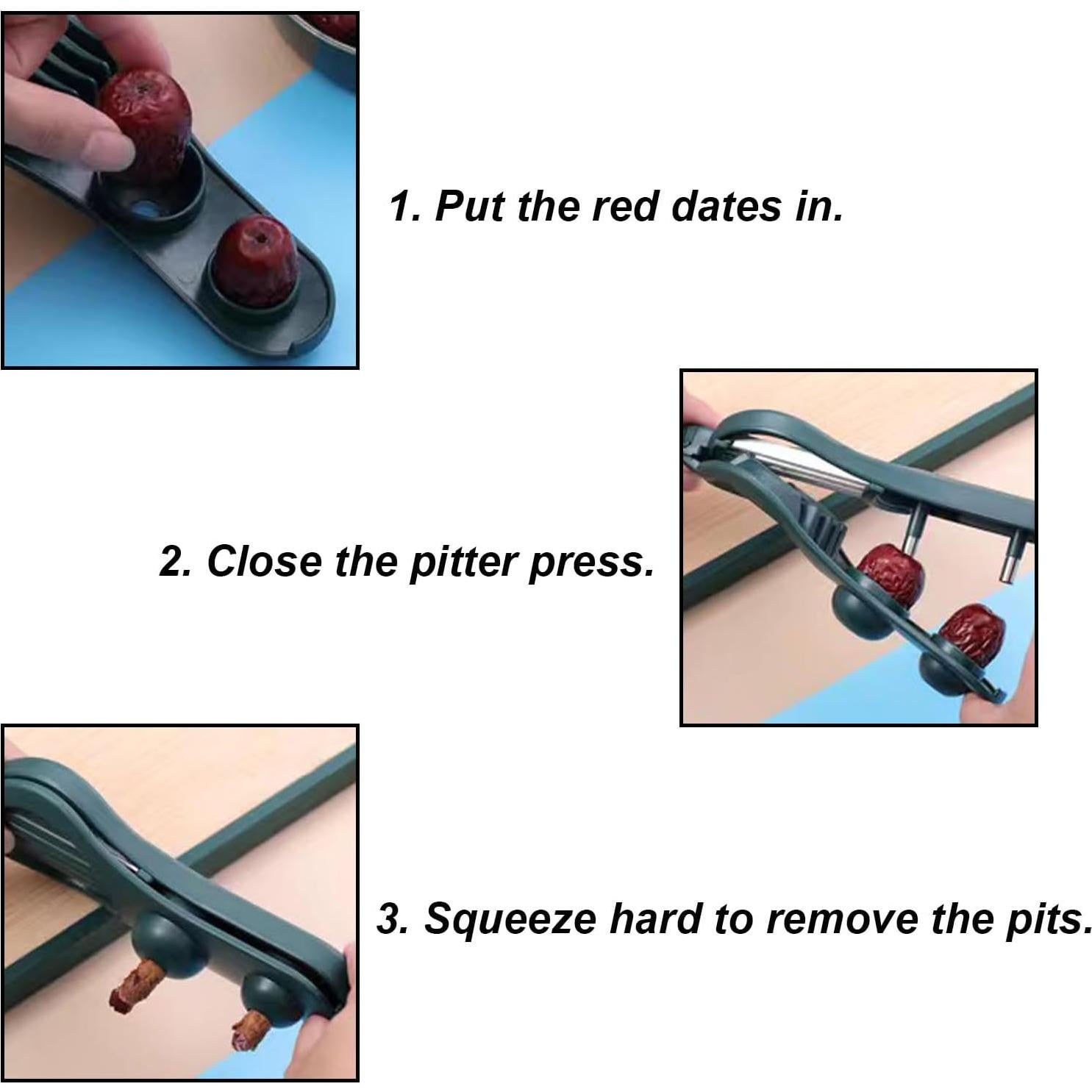 1. Put the red dates in.

2. Close the pitter press.

3. Squeeze hard to remove the pits.