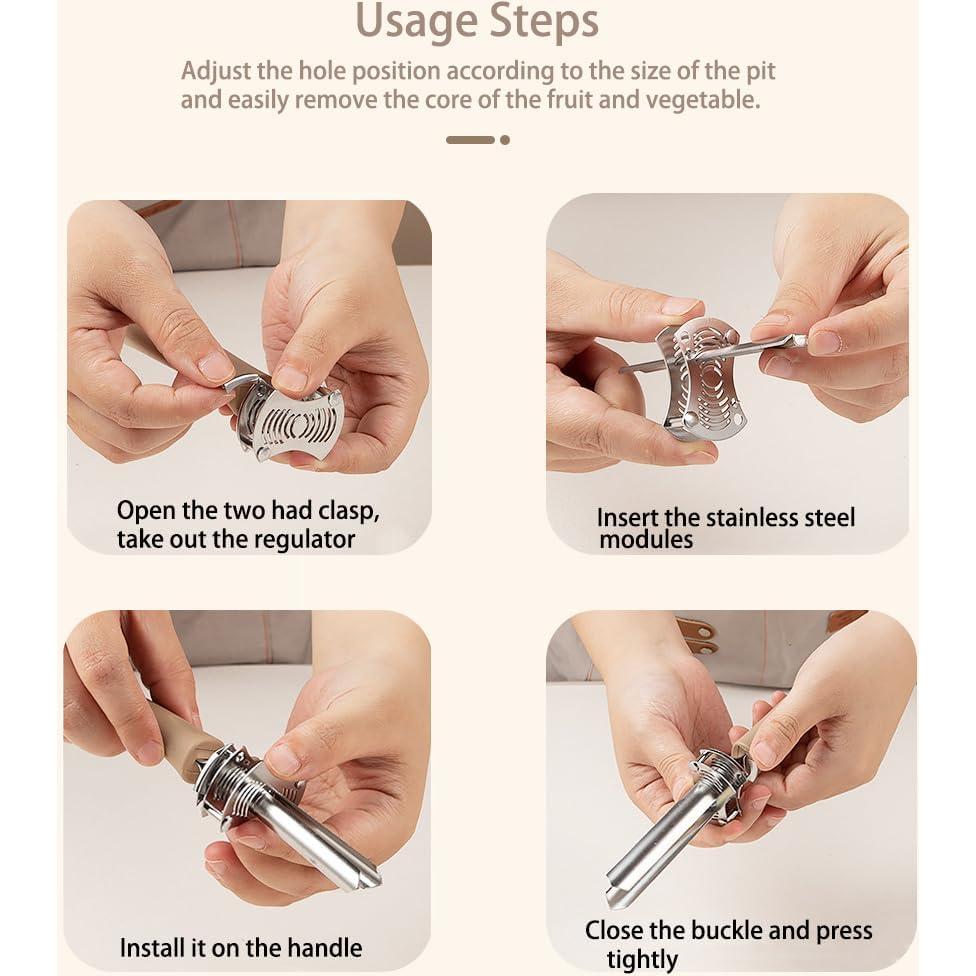 Usage Steps

Adjust the hole position according to the size of the pit and easily remove the core of the fruit and vegetable.

Open the two had clasp, take out the regulator

Insert the stainless steel modules

Install it on the handle

Close the buckle and press tightly