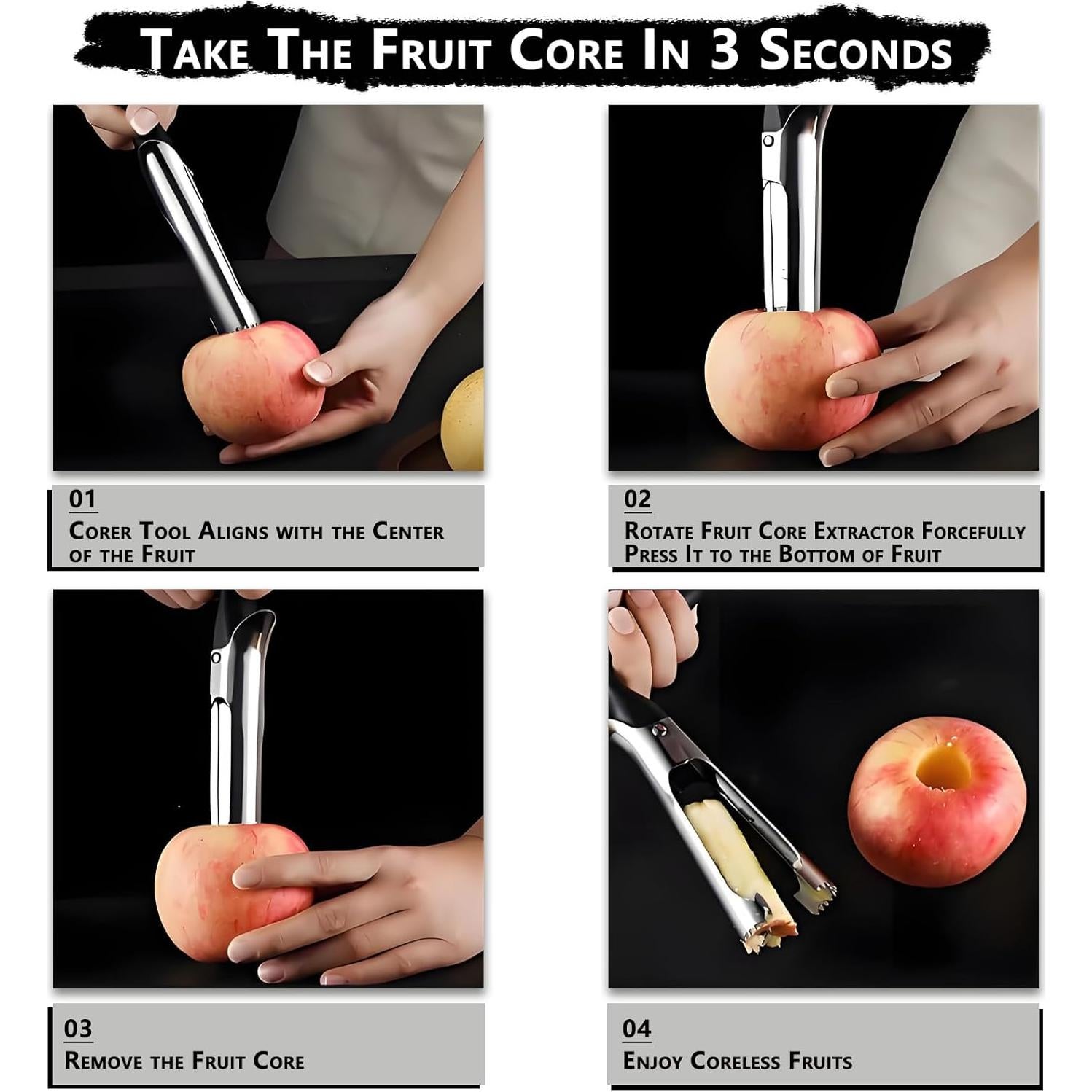 Take The Fruit Core In 3 Seconds

01
Corer Tool Aligns with the Center of the Fruit

02
Rotate Fruit Core Extractor Forcefully Press It to the Bottom of Fruit

03
Remove the Fruit Core

04
Enjoy Coreless Fruits