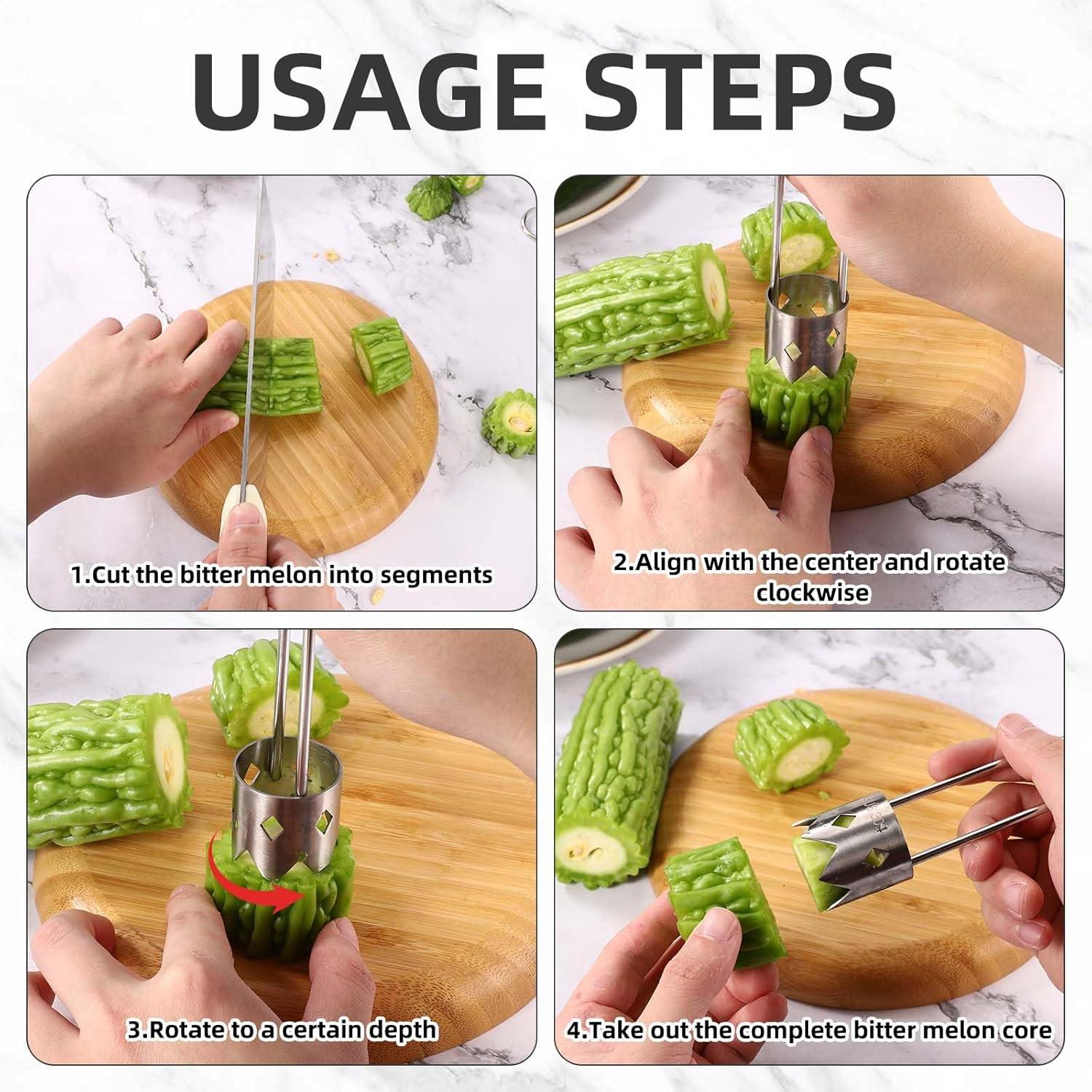 USAGE STEPS

1.Cut the bitter melon into segments

2.Align with the center and rotate clockwise

3.Rotate to a certain depth

4.Take out the complete bitter melon core