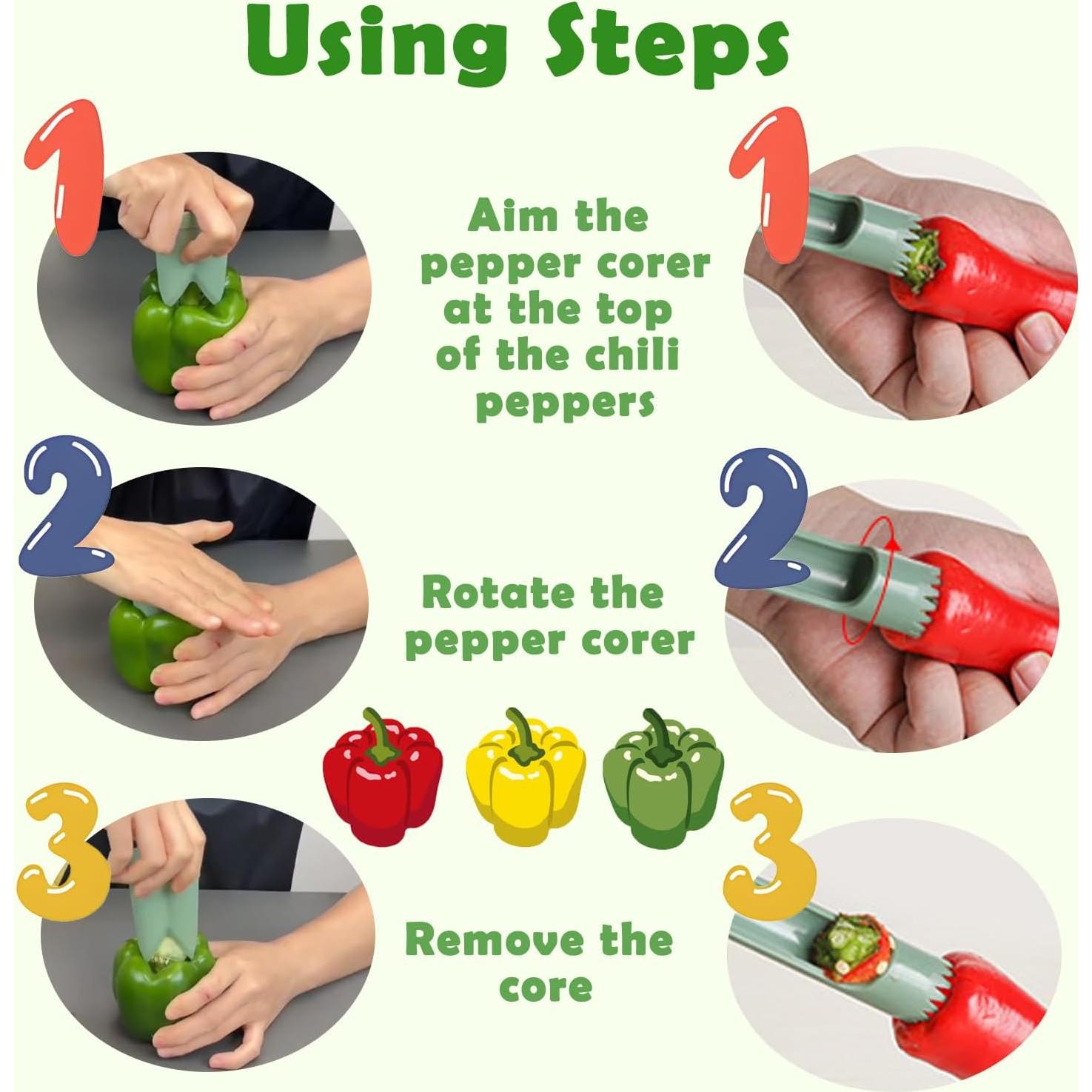 Using Steps

1

Aim the pepper corer at the top of the chili peppers

1

2

Rotate the pepper corer

2

3

Remove the core

3