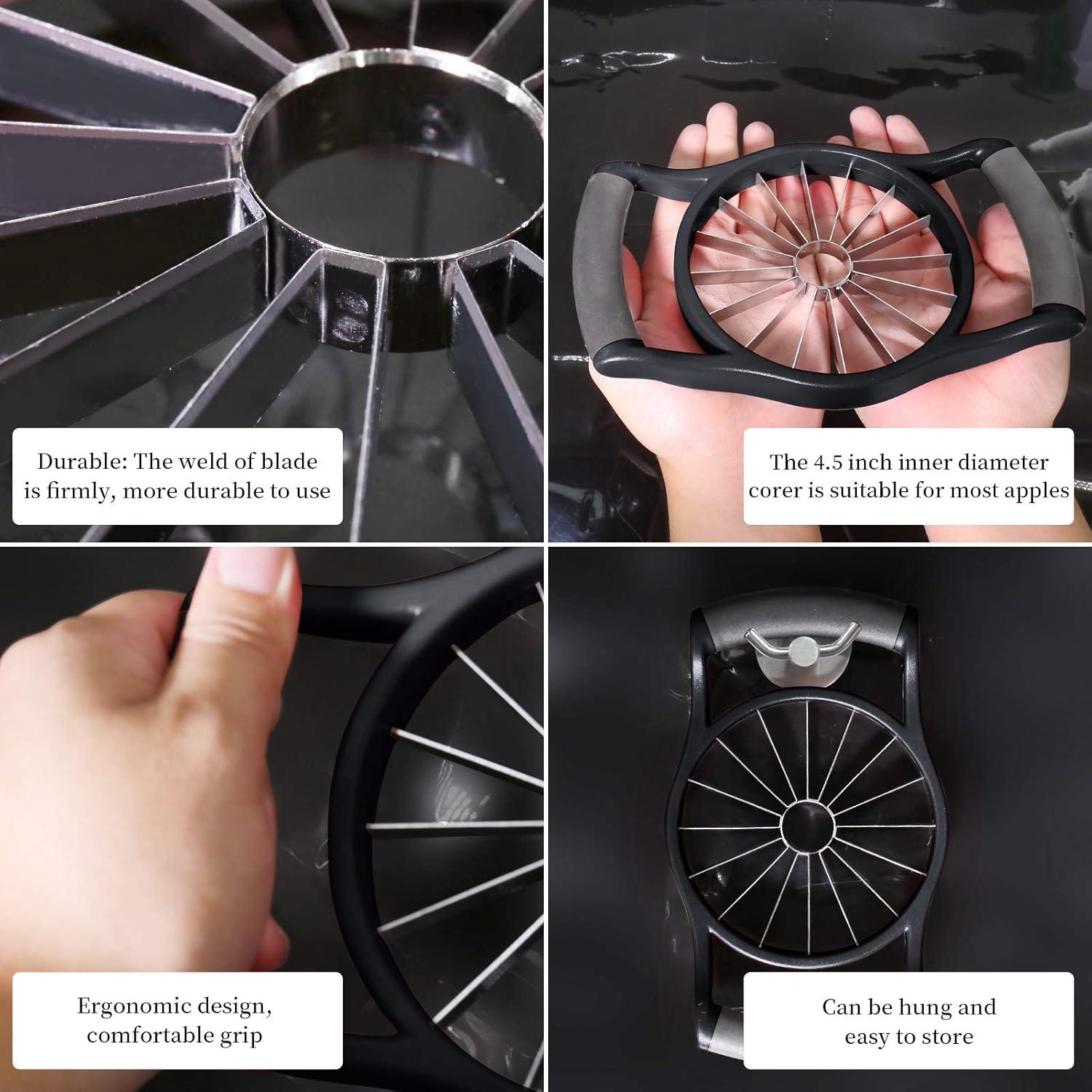 Durable: The weld of blade is firmly, more durable to use

The 4.5 inch inner diameter corer is suitable for most apples

Ergonomic design, comfortable grip

Can be hung and easy to store