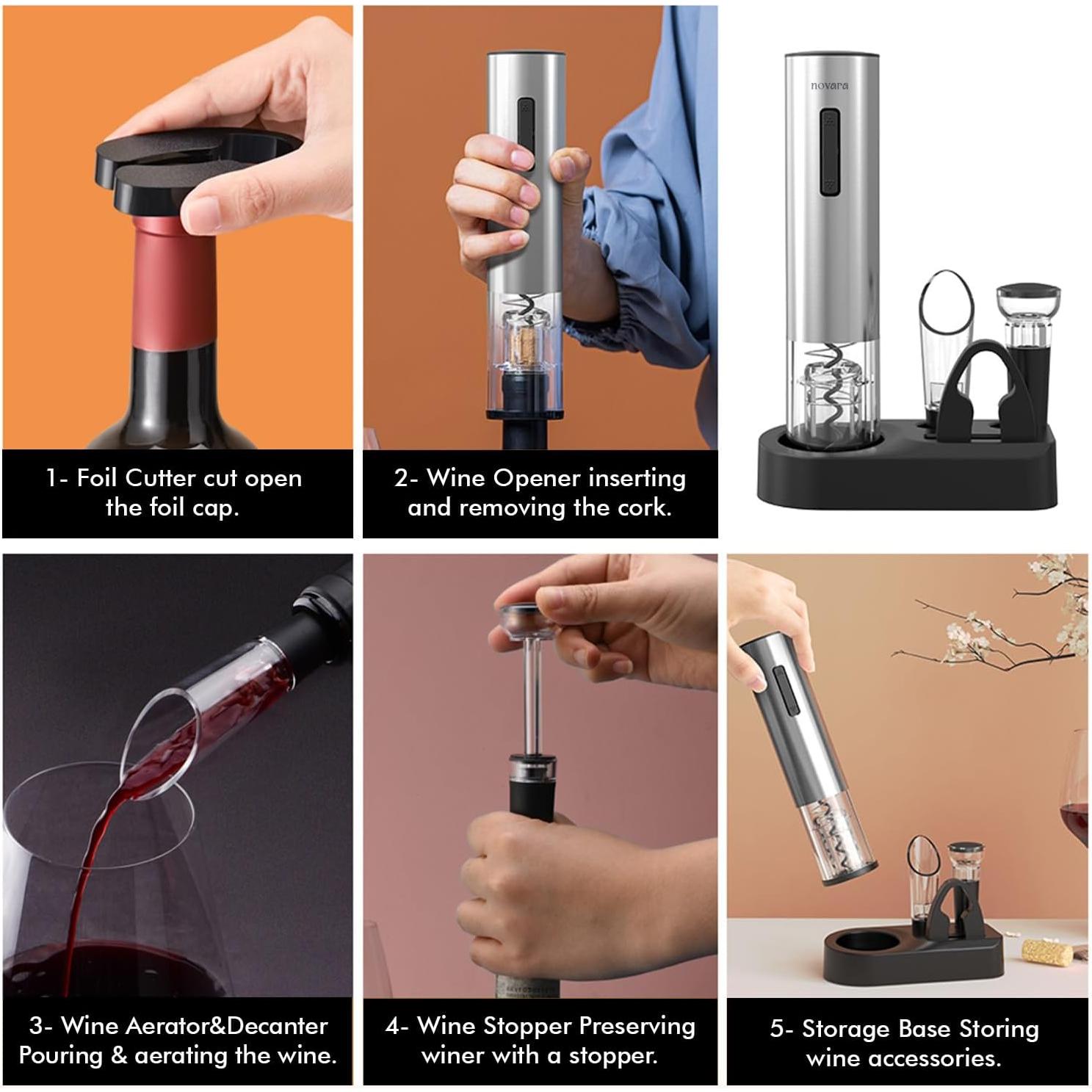 1- Foil Cutter cut open the foil cap.

2- Wine Opener inserting and removing the cork.

novara

3- Wine Aerator&Decanter Pouring & aerating the wine.

4- Wine Stopper Preserving winer with a stopper.

5- Storage Base Storing wine accessories.