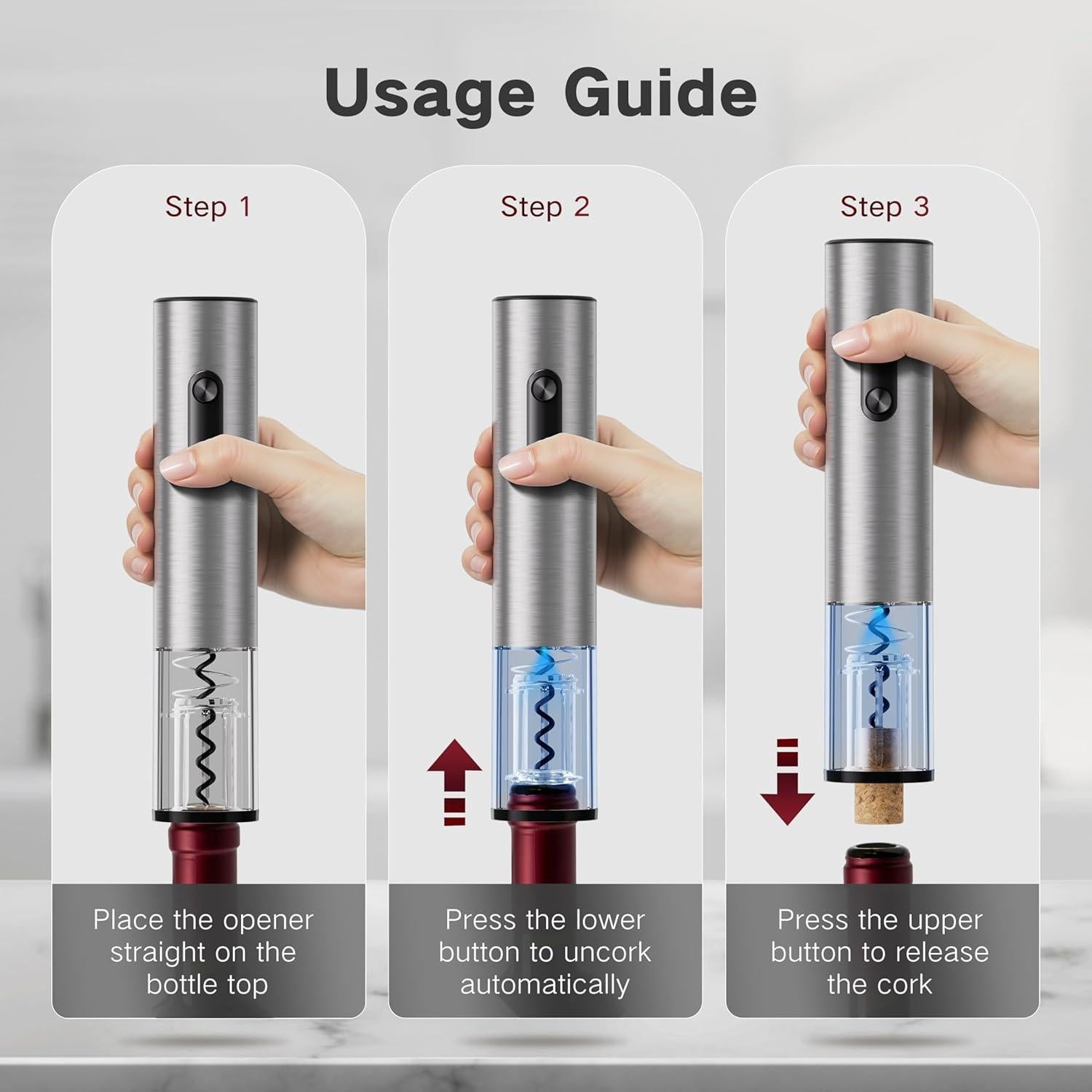 Usage Guide

Step 1

Place the opener straight on the bottle top

Step 2

Press the lower button to uncork automatically

Step 3

Press the upper button to release the cork