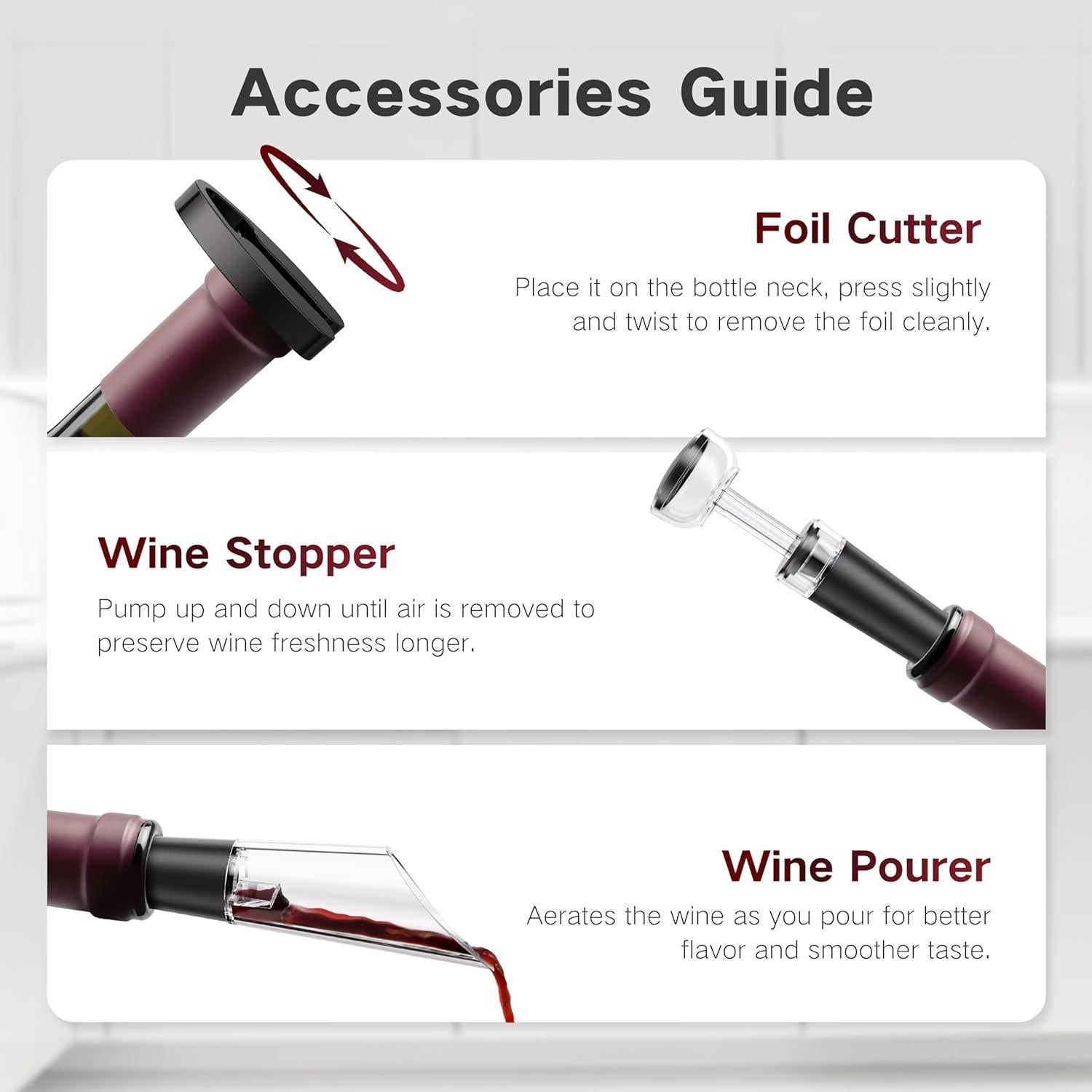 Accessories Guide

Foil Cutter

Place it on the bottle neck, press slightly and twist to remove the foil cleanly.

Wine Stopper

Pump up and down until air is removed to preserve wine freshness longer.

Wine Pourer

Aerates the wine as you pour for better flavor and smoother taste.