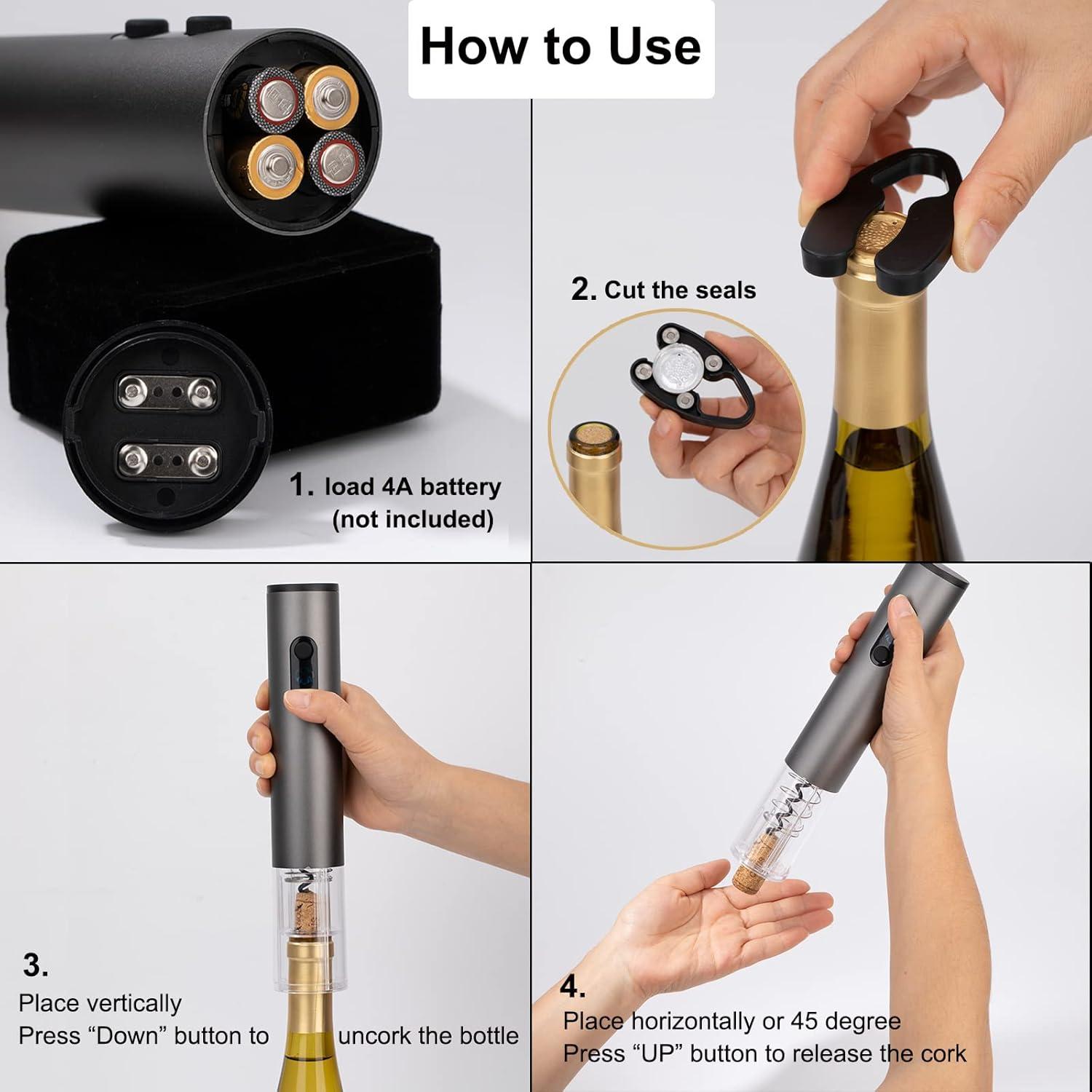 How to Use

1. load 4A battery (not included)

2. Cut the seals

3.
Place vertically
Press “Down” button to uncork the bottle

4.
Place horizontally or 45 degree
Press “UP” button to release the cork