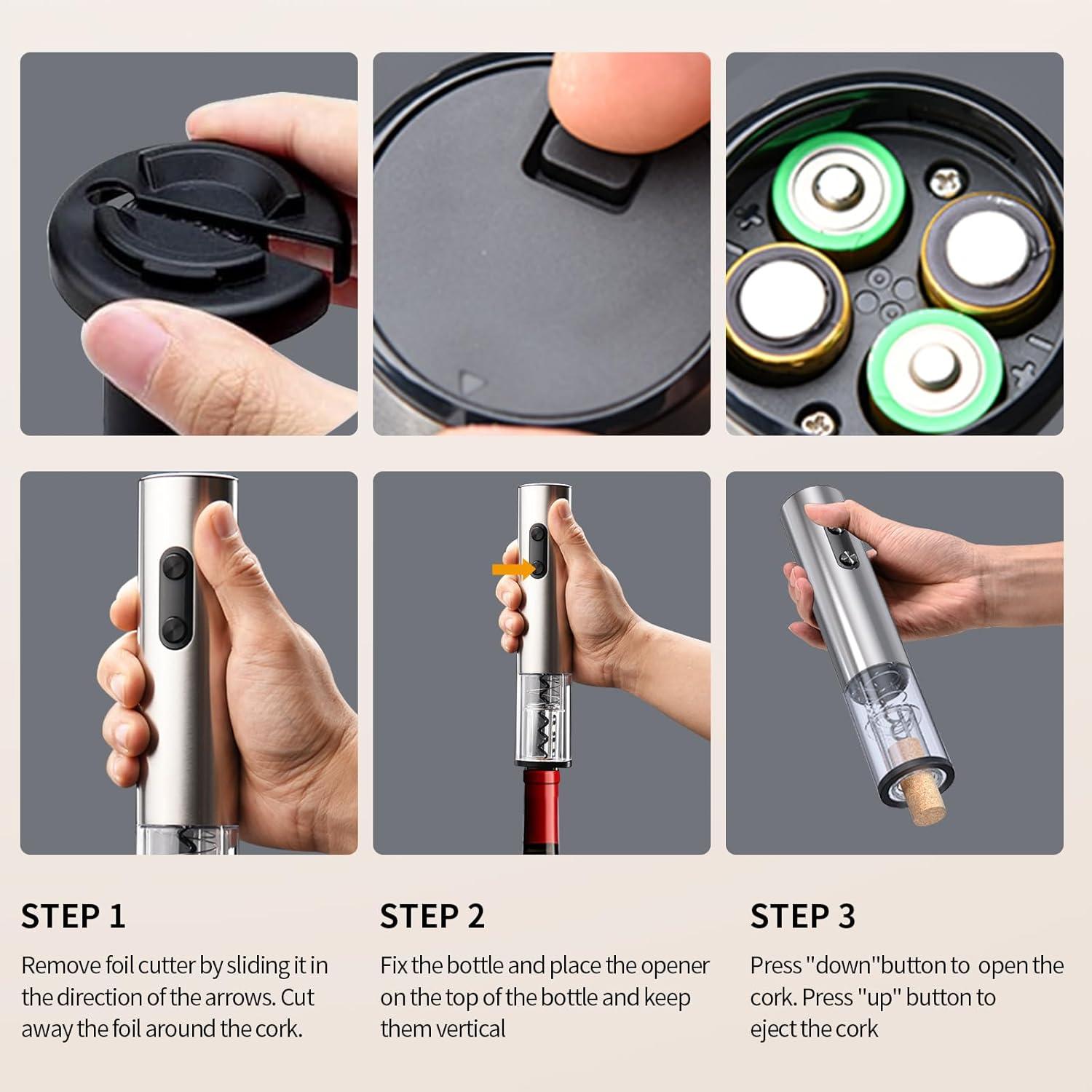 STEP 1

Remove foil cutter by sliding it in the direction of the arrows. Cut away the foil around the cork.

STEP 2

Fix the bottle and place the opener on the top of the bottle and keep them vertical

STEP 3

Press "down"button to open the cork. Press "up" button to eject the cork