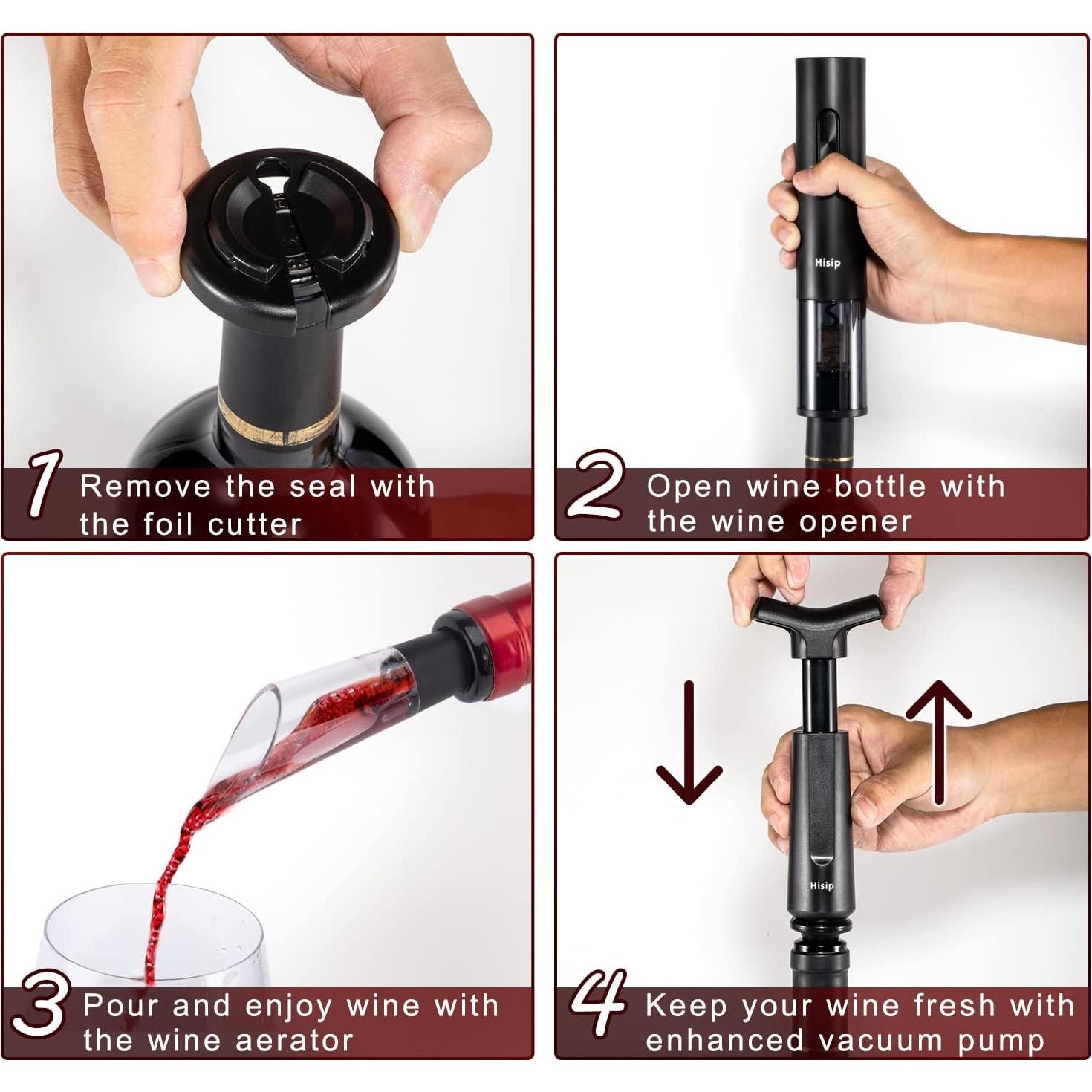 1 Remove the seal with the foil cutter

Hisip

2 Open wine bottle with the wine opener

3 Pour and enjoy wine with the wine aerator

Hisip

4 Keep your wine fresh with enhanced vacuum pump