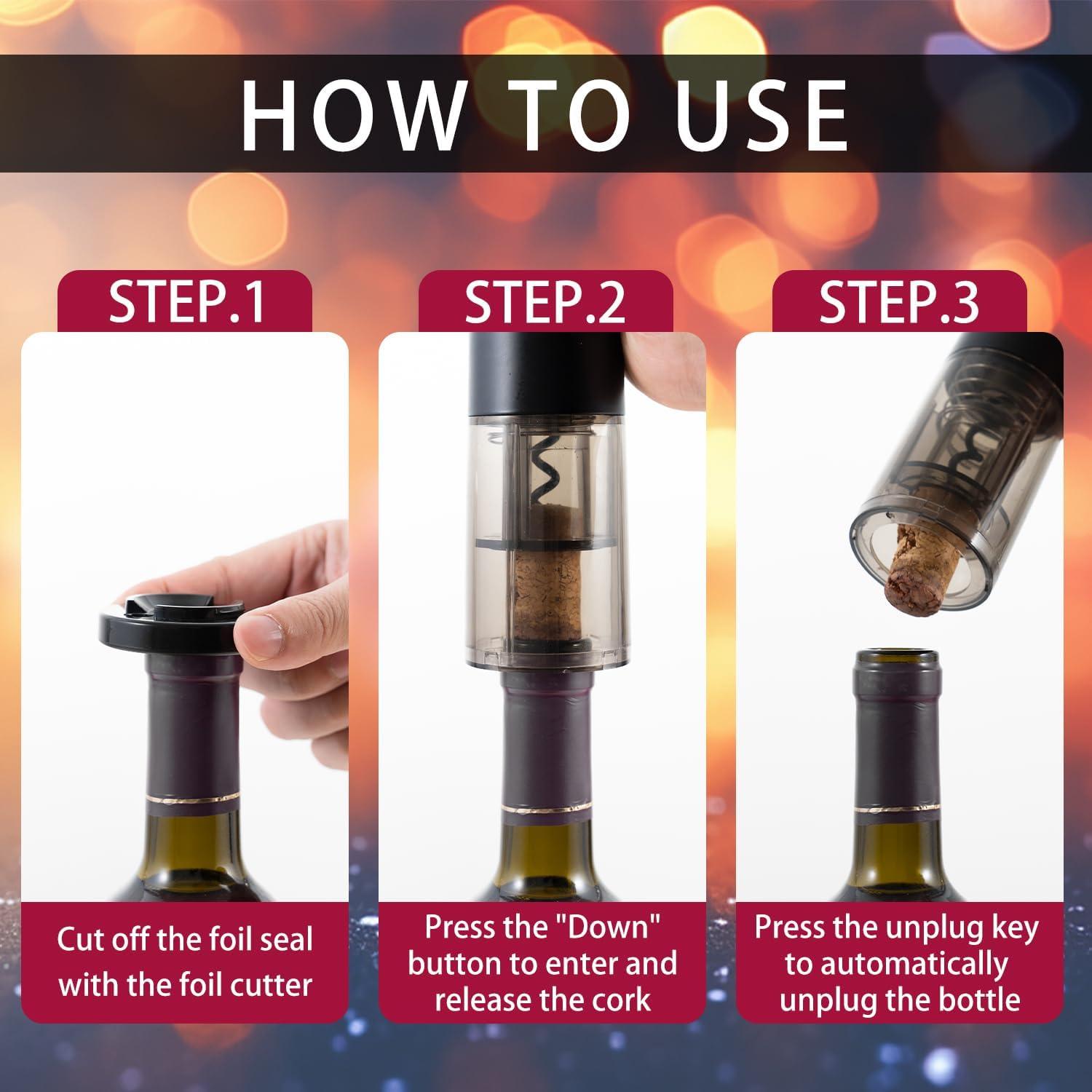 HOW TO USE

STEP.1

Cut off the foil seal with the foil cutter

STEP.2

Press the "Down" button to enter and release the cork

STEP.3

Press the unplug key to automatically unplug the bottle