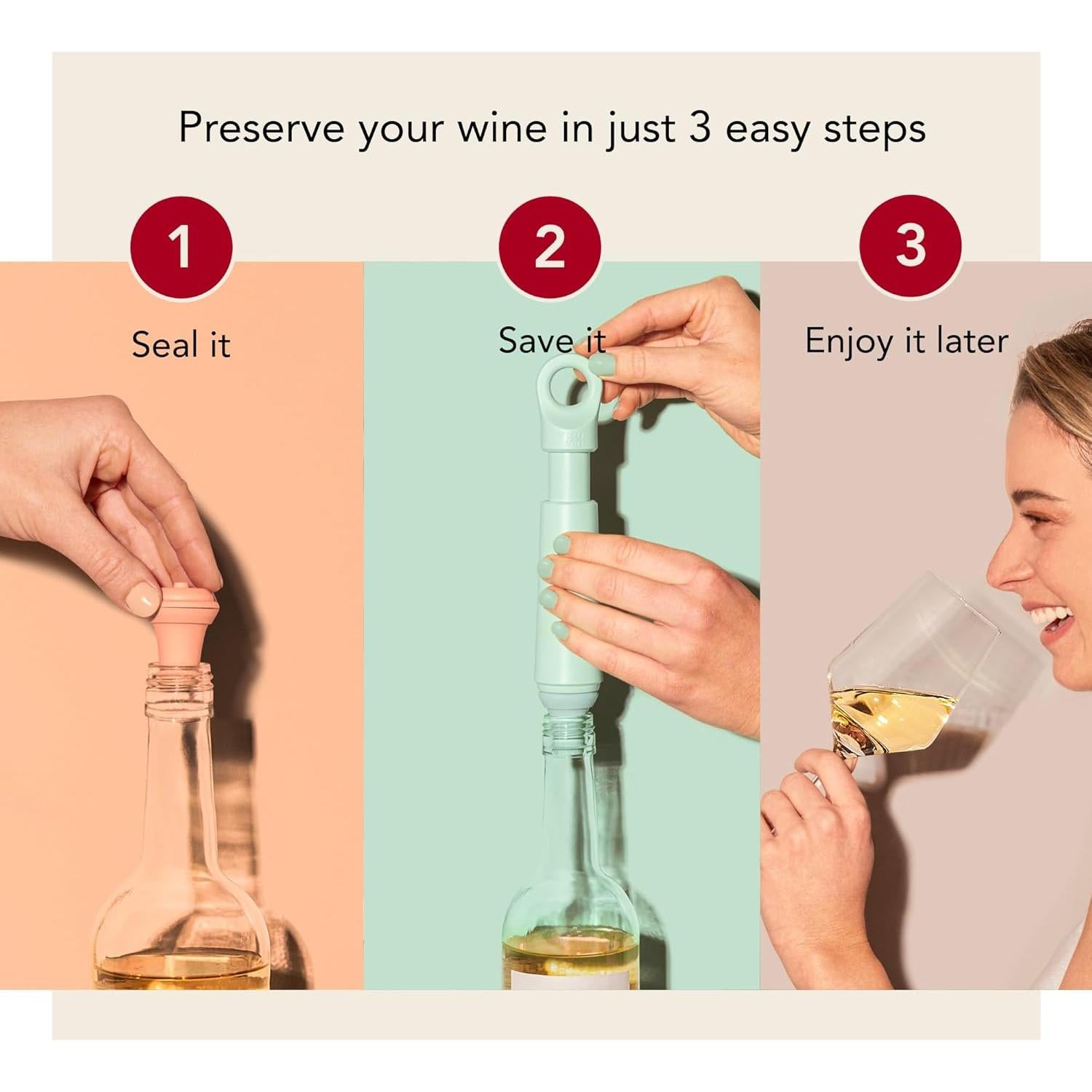 Preserve your wine in just 3 easy steps

1

Seal it

2

Save it

3

Enjoy it later