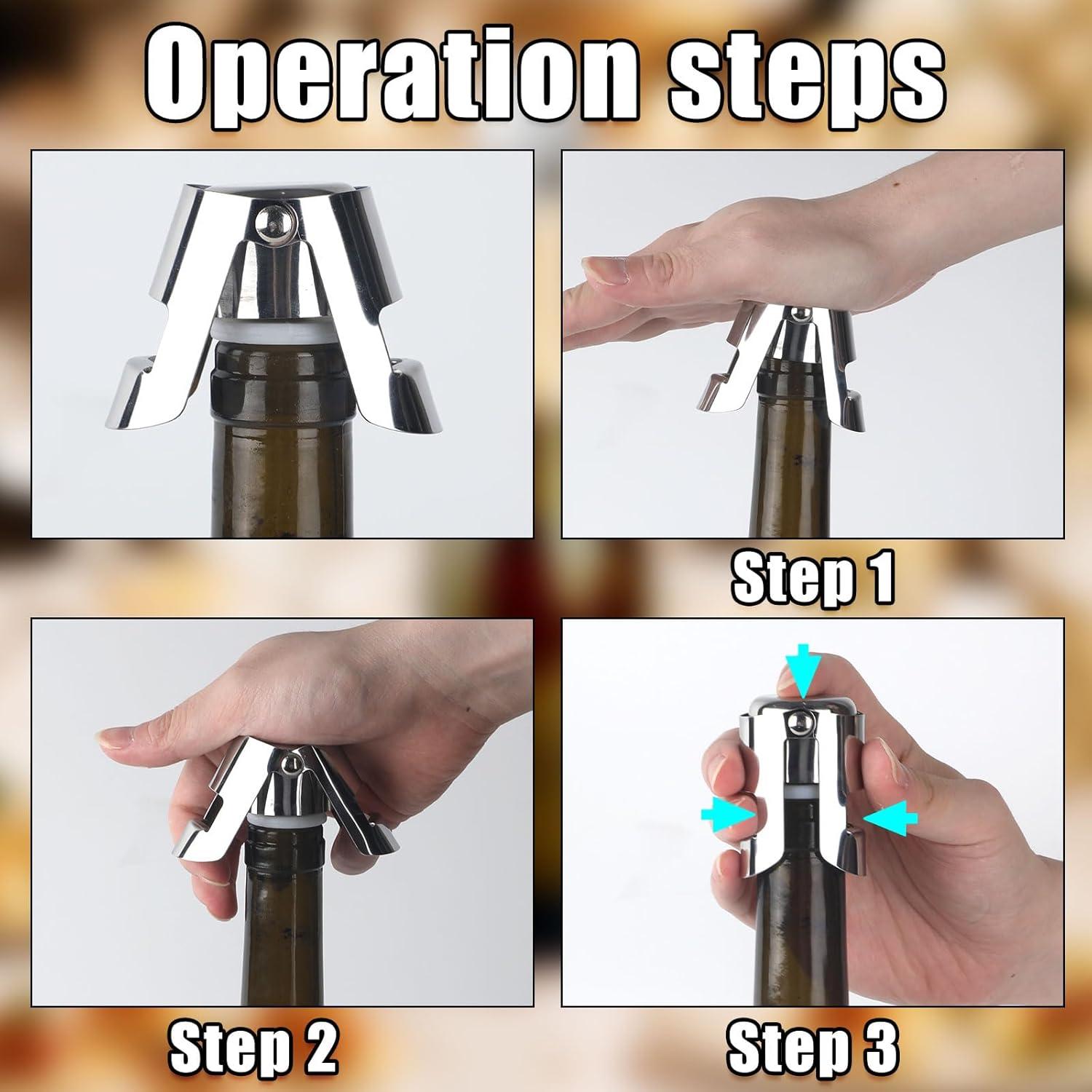 Operation steps

Step 1

Step 2

Step 3