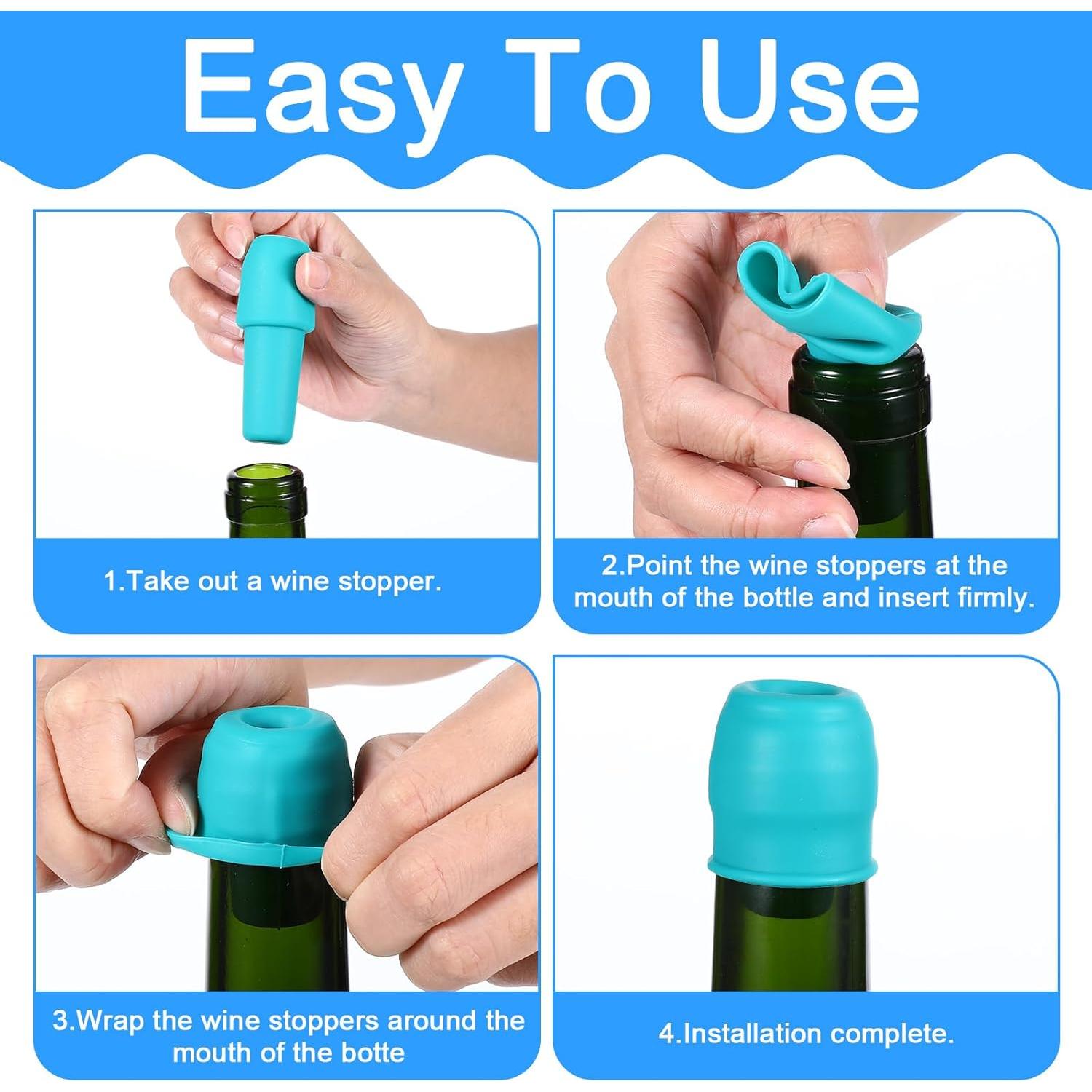 Easy To Use

1.Take out a wine stopper.

2.Point the wine stoppers at the mouth of the bottle and insert firmly.

3.Wrap the wine stoppers around the mouth of the botte

4.Installation complete.