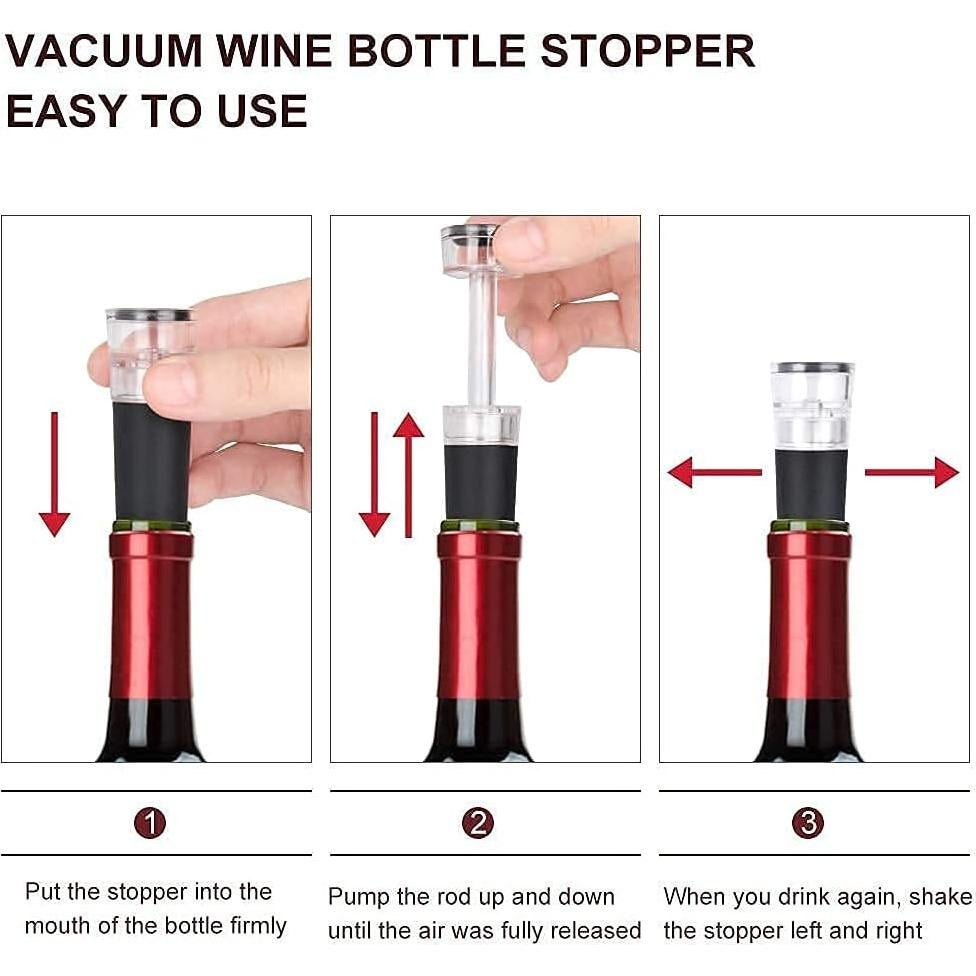 VACUUM WINE BOTTLE STOPPER
EASY TO USE

1

Put the stopper into the mouth of the bottle firmly

2

Pump the rod up and down until the air was fully released

3

When you drink again, shake the stopper left and right