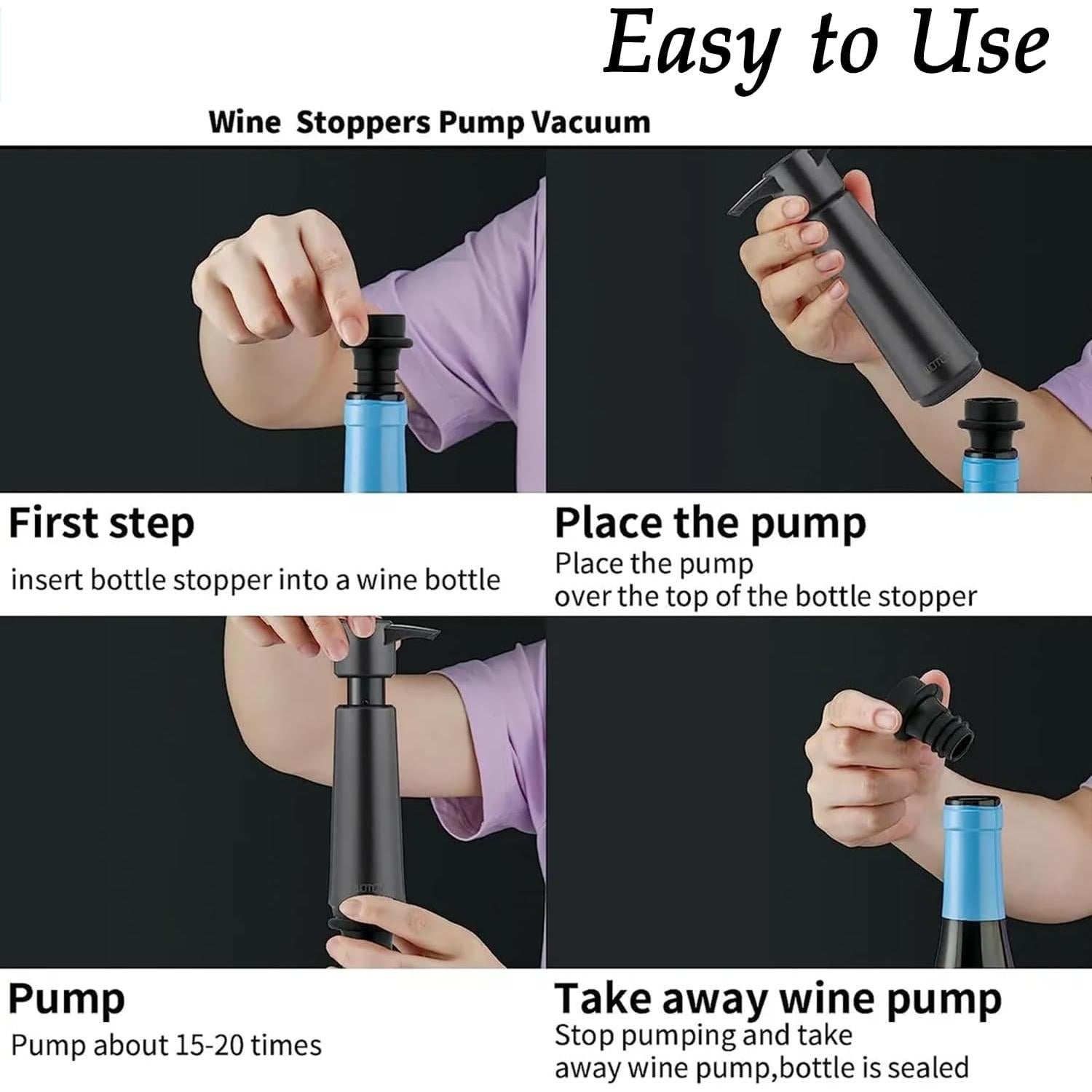 Easy to Use

Wine Stoppers Pump Vacuum

First step
insert bottle stopper into a wine bottle

Place the pump
Place the pump over the top of the bottle stopper

Pump
Pump about 15-20 times

Take away wine pump
Stop pumping and take away wine pump,bottle is sealed