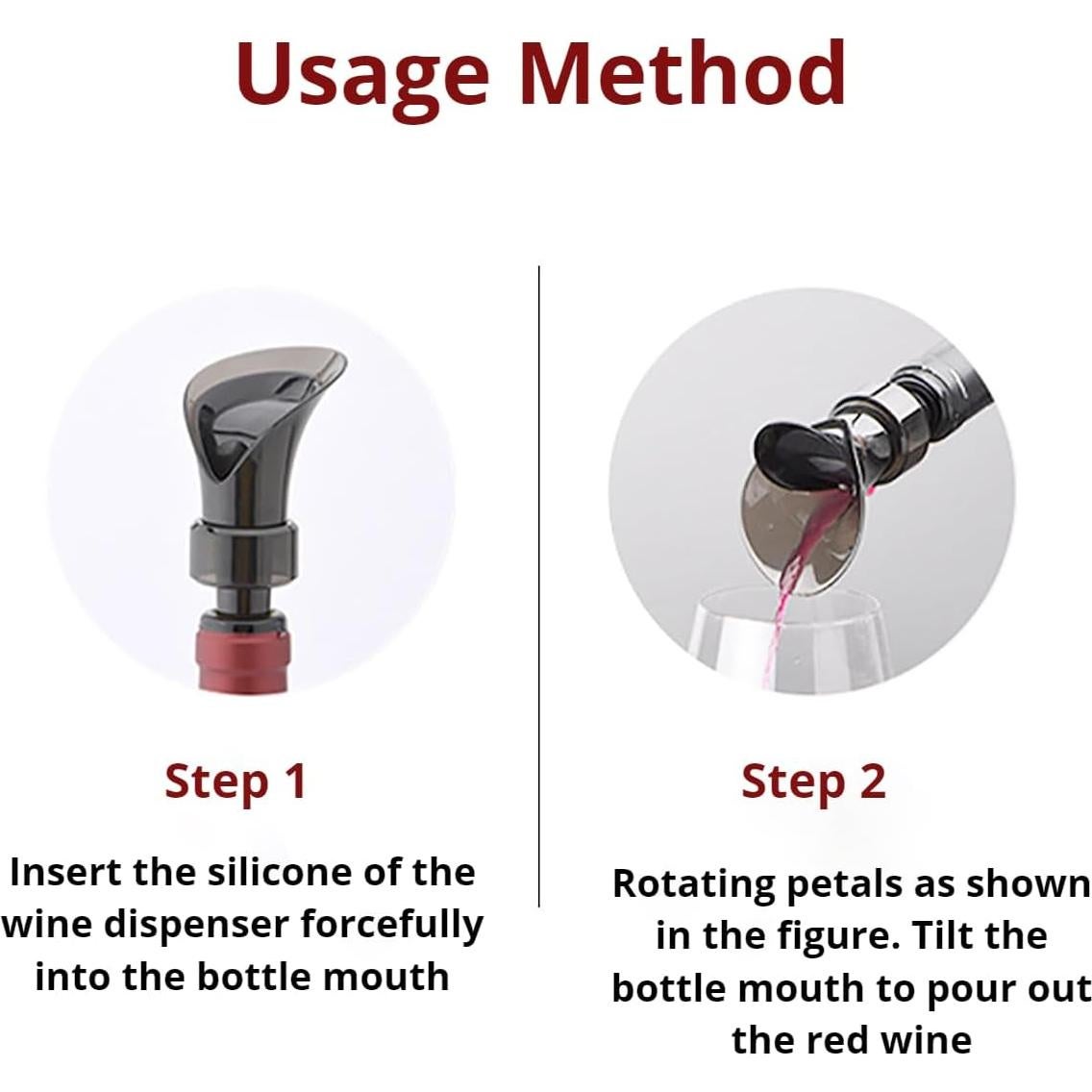 Usage Method

Step 1

Insert the silicone of the wine dispenser forcefully into the bottle mouth

Step 2

Rotating petals as shown in the figure. Tilt the bottle mouth to pour out the red wine