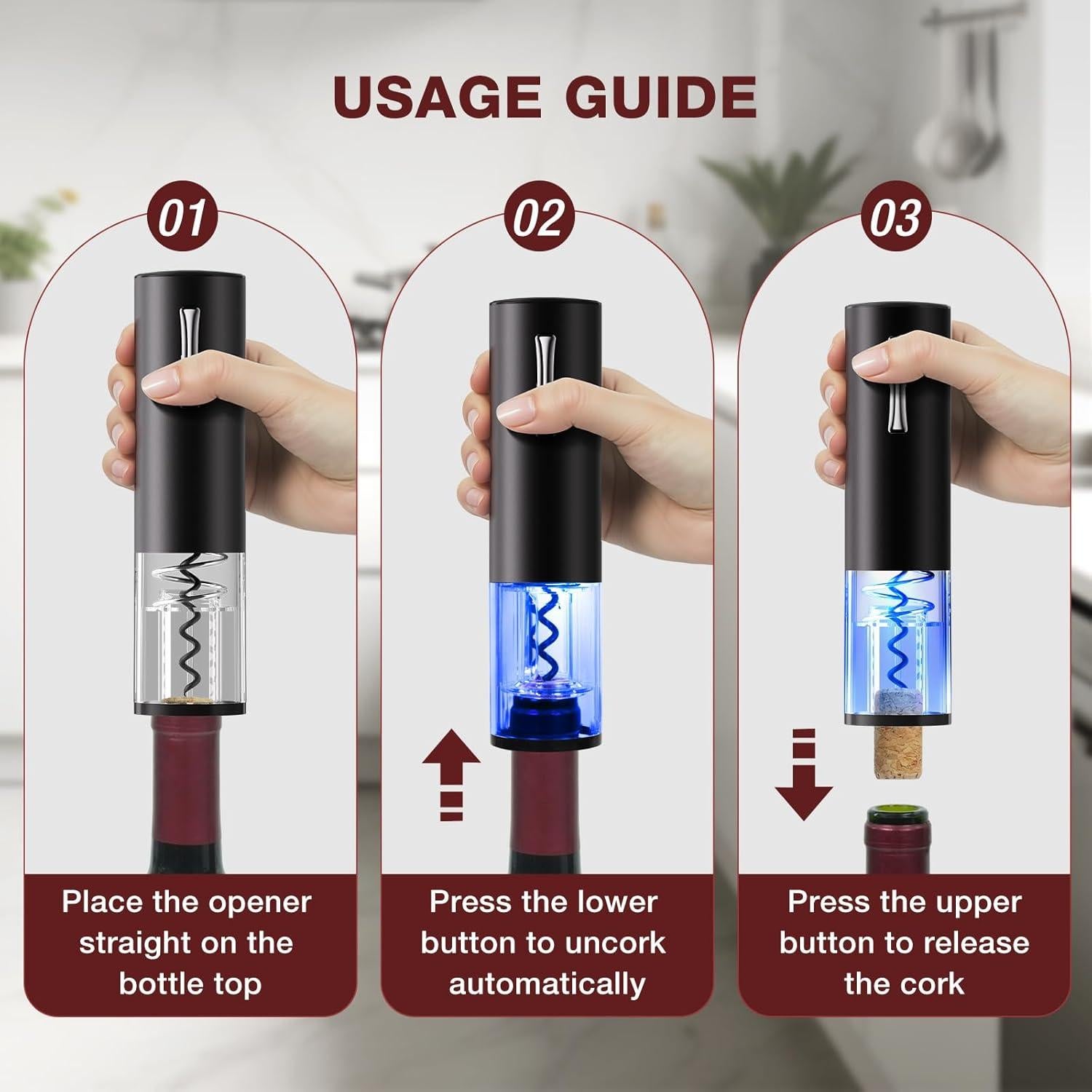 USAGE GUIDE

01

Place the opener straight on the bottle top

02

Press the lower button to uncork automatically

03

Press the upper button to release the cork