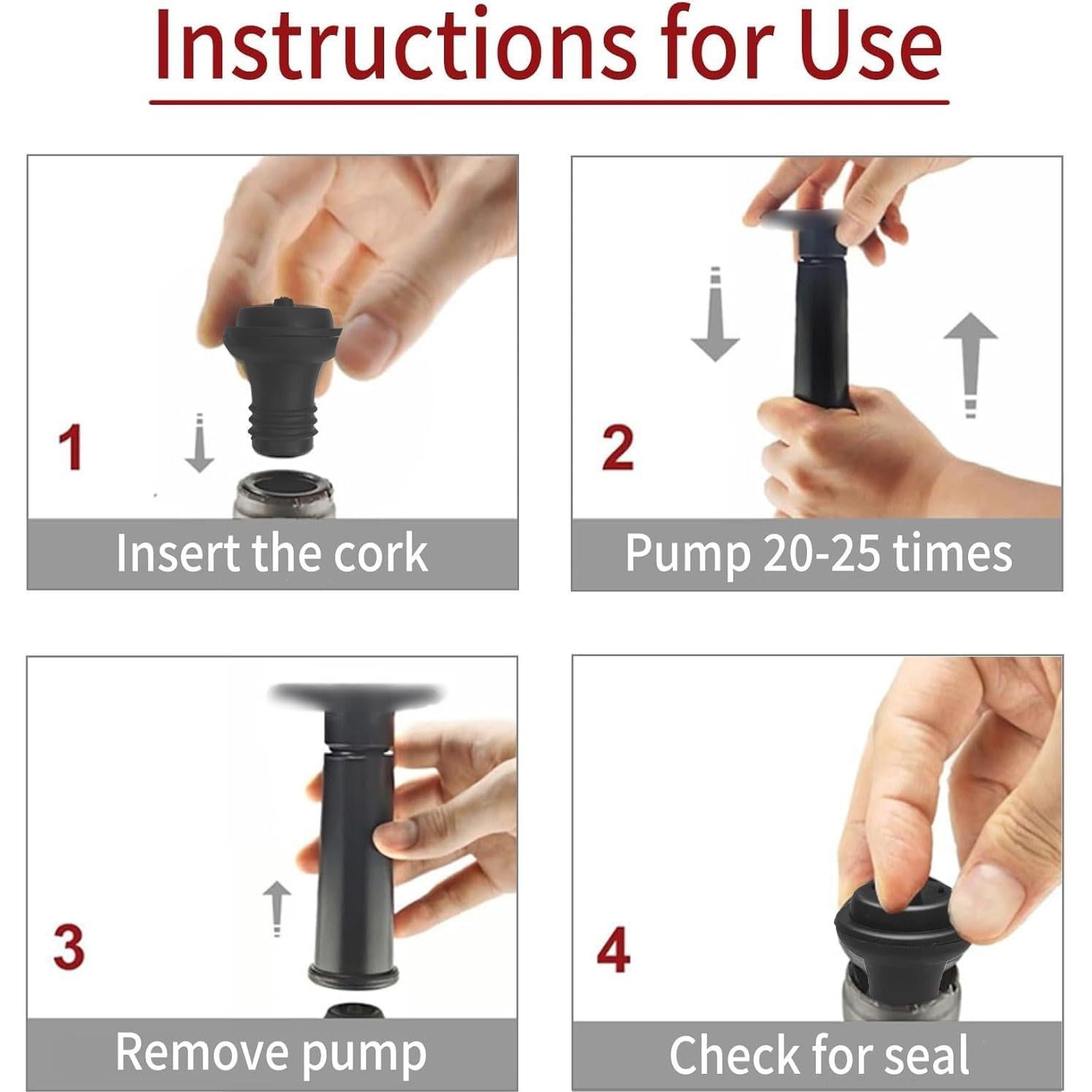 Instructions for Use

1

Insert the cork

2

Pump 20-25 times

3

Remove pump

4

Check for seal